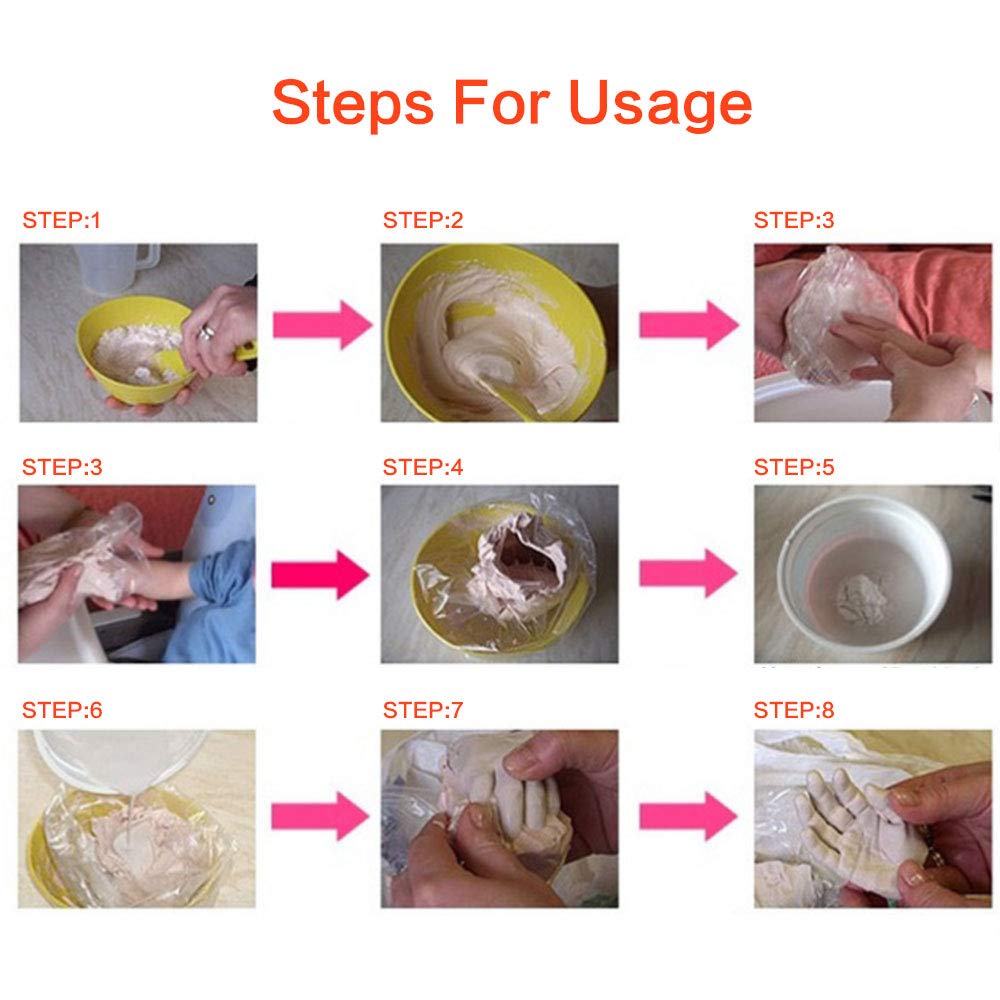 Steps For Usage

STEP:1

STEP:2

STEP:3

STEP:3

STEP:4

STEP:5

STEP:6

STEP:7

STEP:8