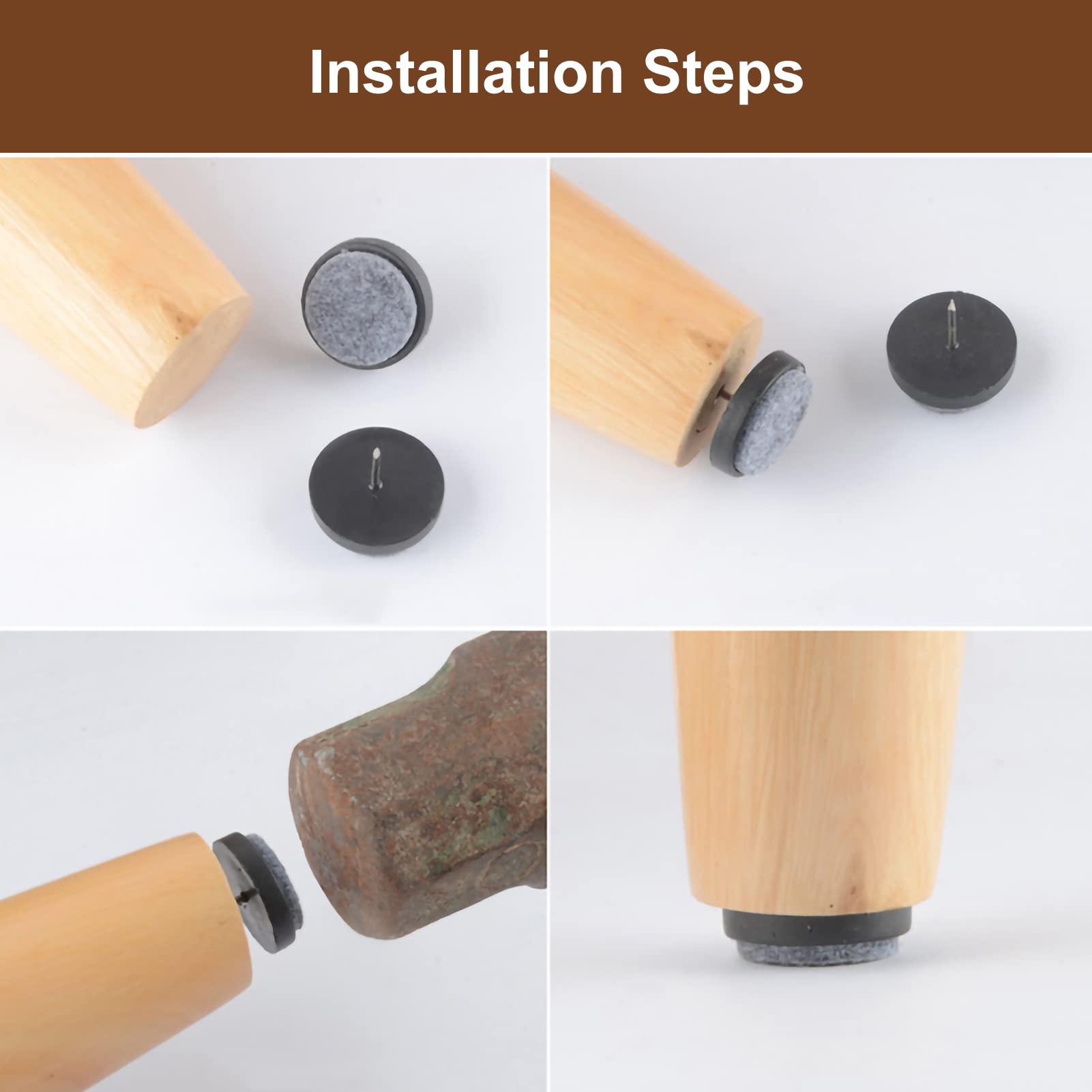 Installation Steps