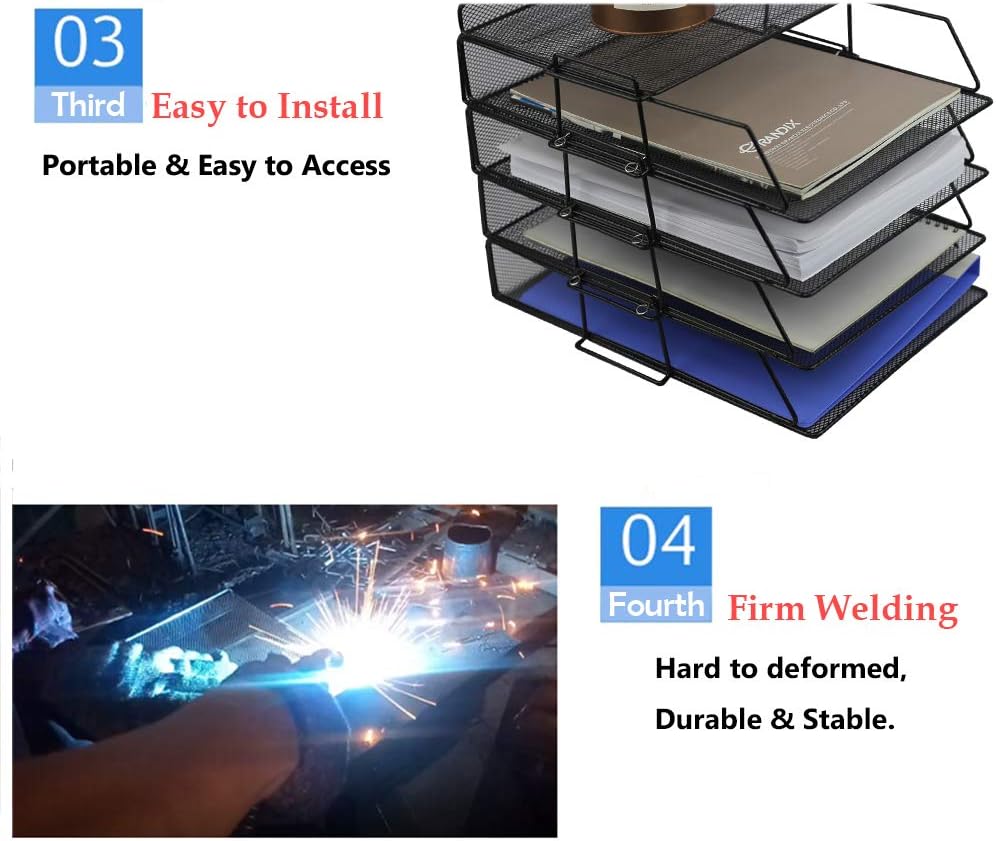 03
Third Easy to Install
Portable & Easy to Access

RANDIX

04
Fourth Firm Welding
Hard to deformed,
Durable & Stable.