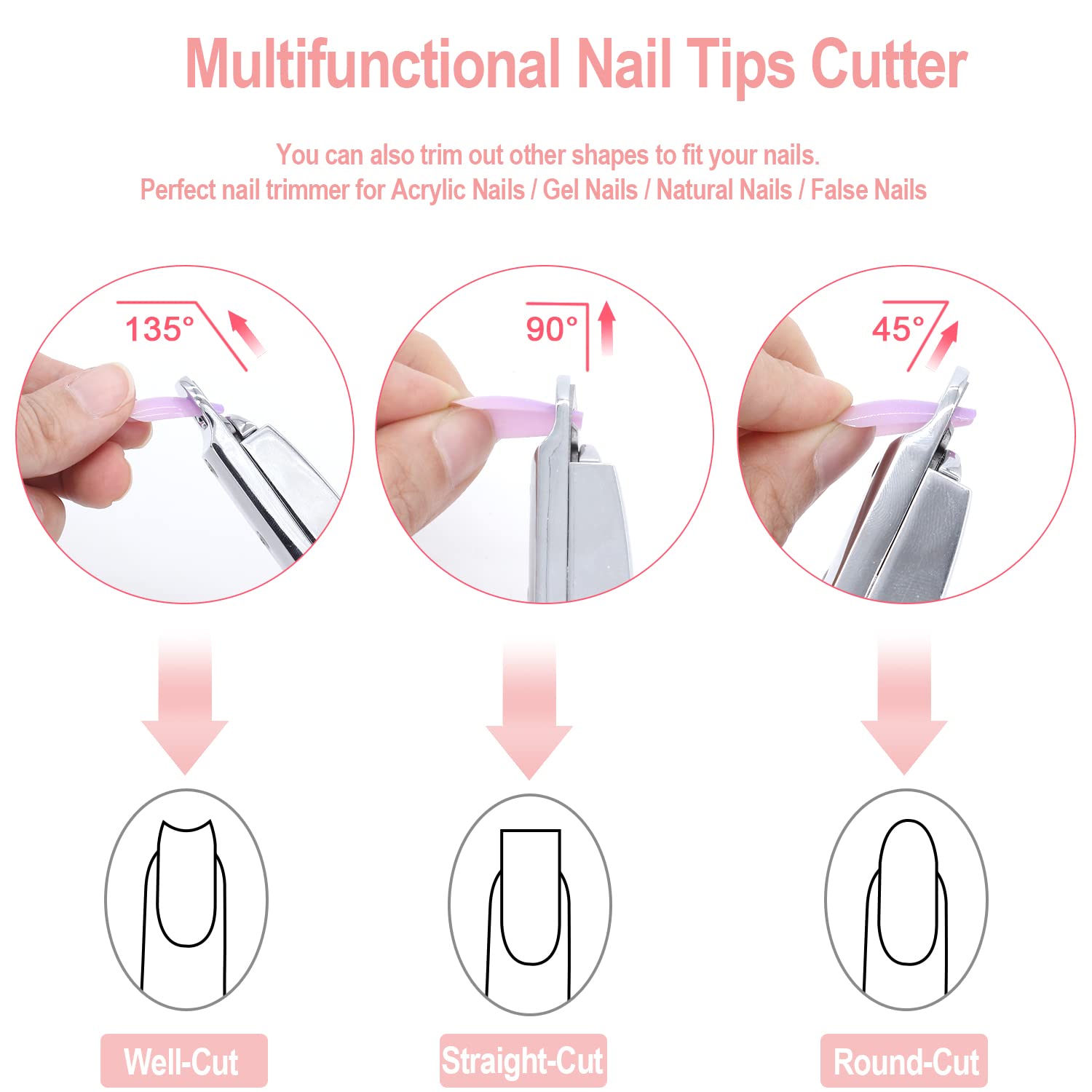 Multifunctional Nail Tips Cutter

You can also trim out other shapes to fit your nails.
Perfect nail trimmer for Acrylic Nails / Gel Nails / Natural Nails / False Nails

135°

90°

45°

Well-Cut

Straight-Cut

Round-Cut