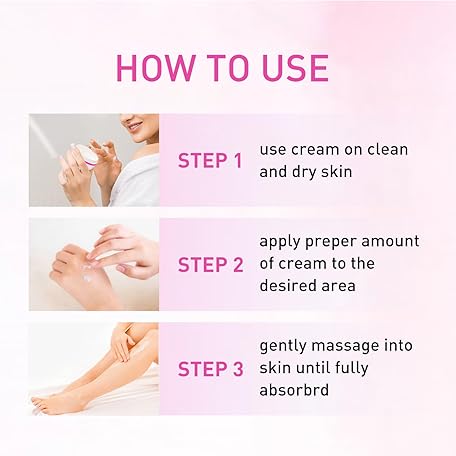 HOW TO USE

STEP 1 use cream on clean and dry skin

STEP 2 apply preper amount of cream to the desired area

STEP 3 gently massage into skin until fully absorbrd