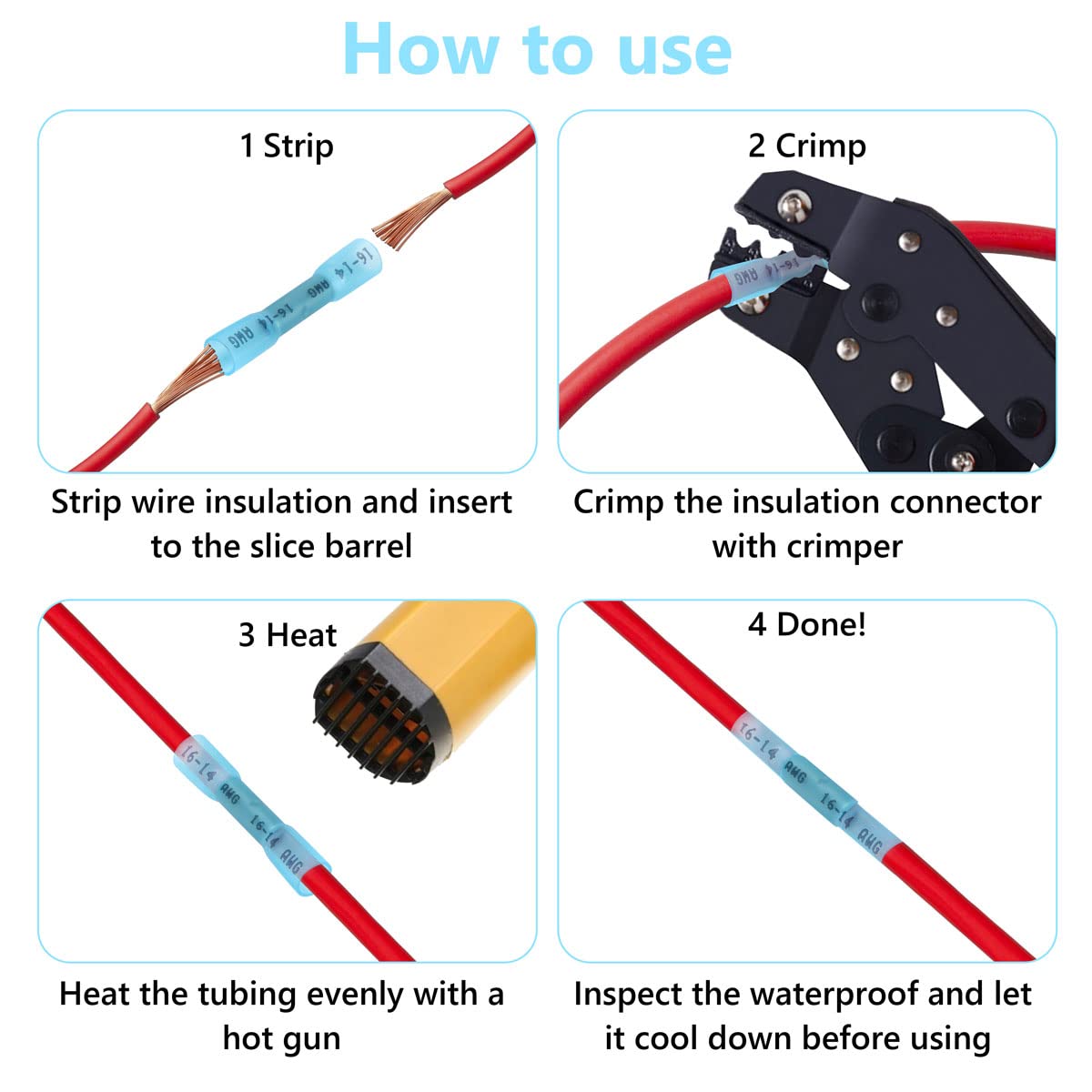 How to use

1 Strip

16-14 AWG 16-14 AWG

Strip wire insulation and insert to the slice barrel

2 Crimp

16-14 AWG

Crimp the insulation connector with crimper

3 Heat

16-14 AWG 16-14 AWG

Heat the tubing evenly with a hot gun

4 Done!

16-14 AWG 16-14 AWG

Inspect the waterproof and let it cool down before using