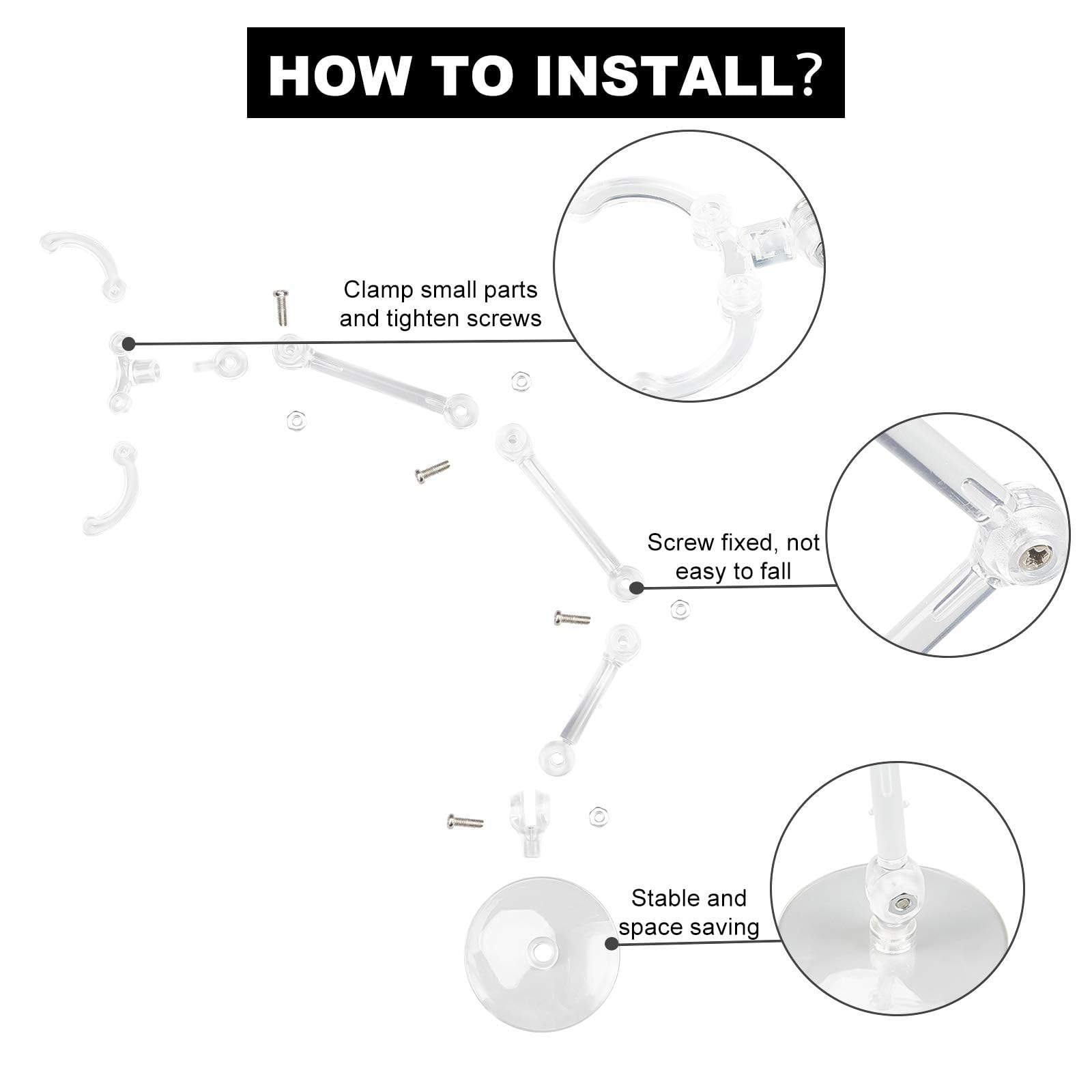 HOW TO INSTALL?

Clamp small parts and tighten screws

Screw fixed, not easy to fall

Stable and space saving