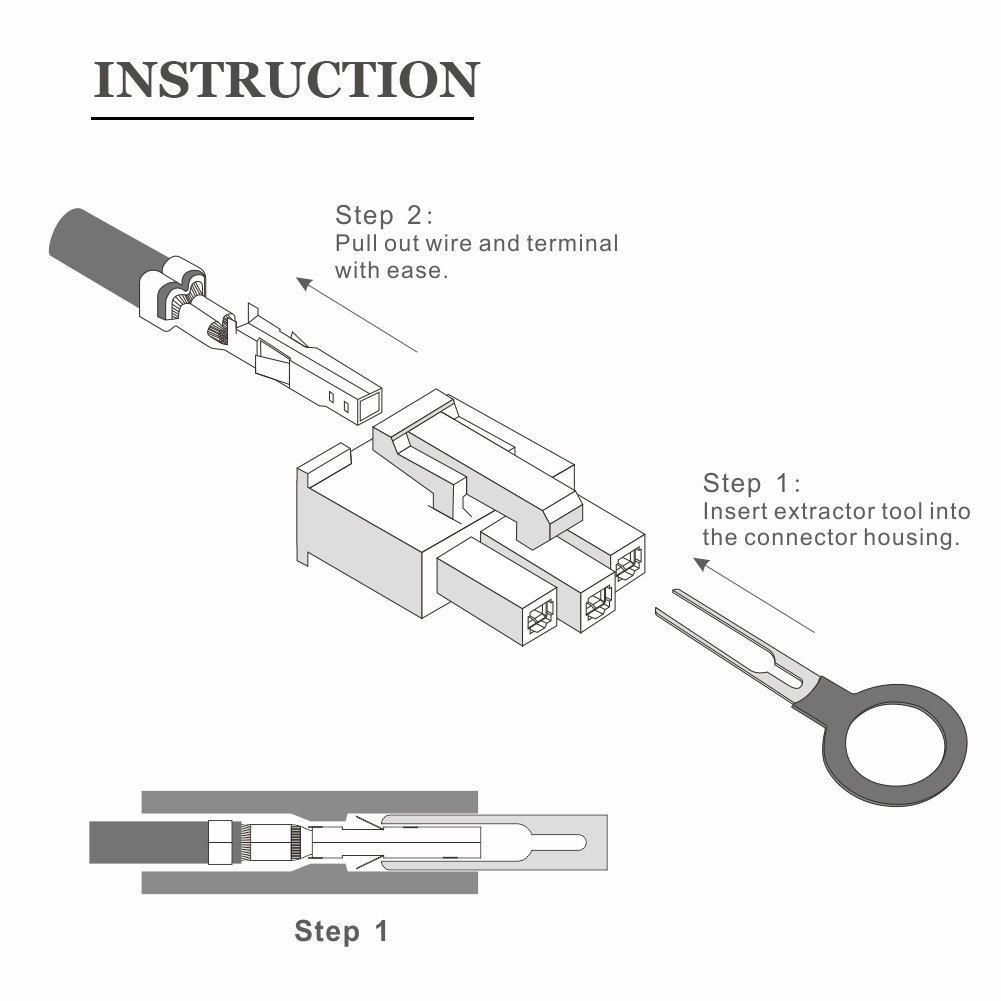 INSTRUCTION

Step 2:
Pull out wire and terminal with ease.

Step 1:
Insert extractor tool into the connector housing.

Step 1