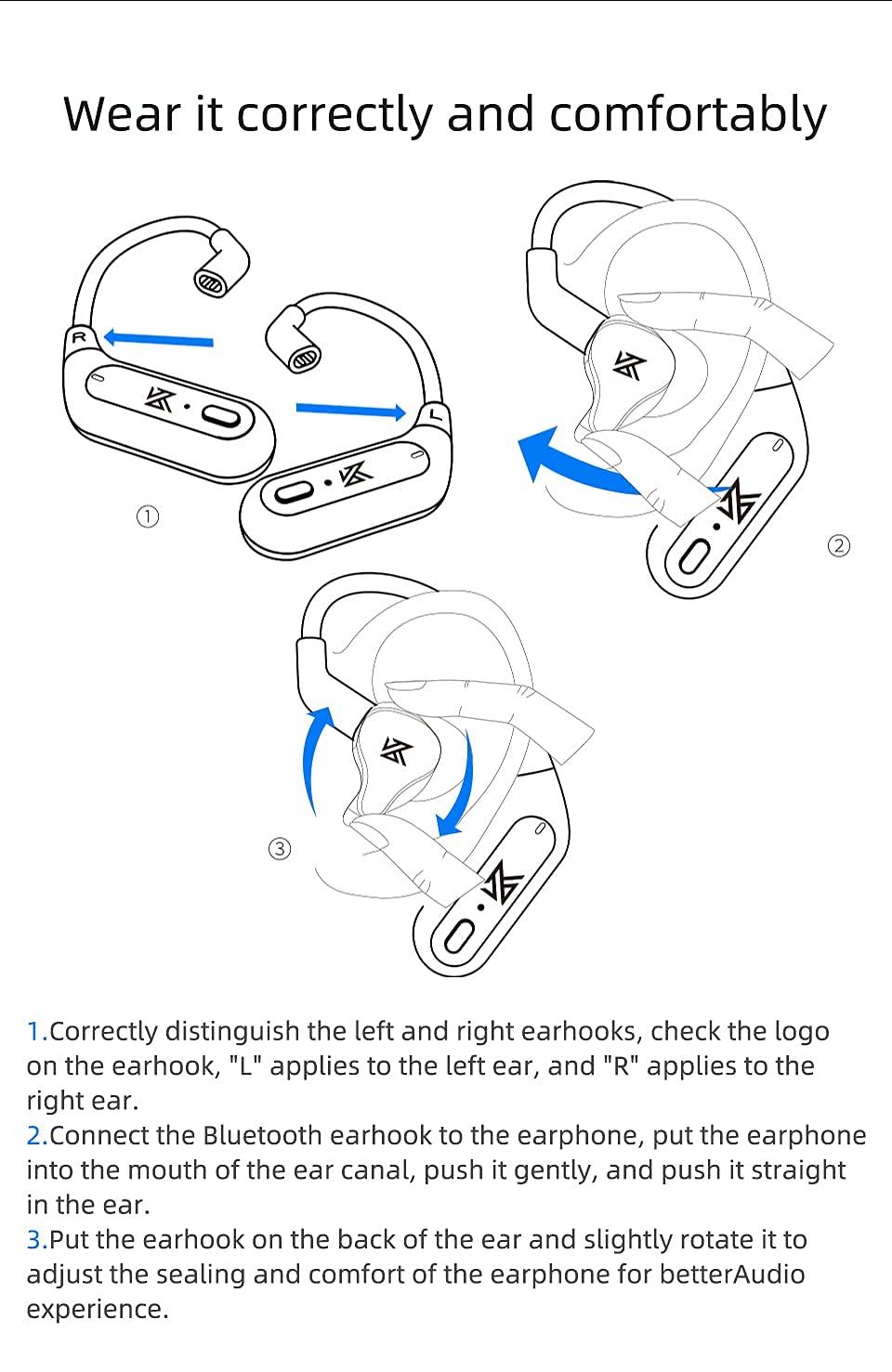 Wear it correctly and comfortably

R

L

①

②

③

1.Correctly distinguish the left and right earhooks, check the logo on the earhook, "L" applies to the left ear, and "R" applies to the right ear.
2.Connect the Bluetooth earhook to the earphone, put the earphone into the mouth of the ear canal, push it gently, and push it straight in the ear.
3.Put the earhook on the back of the ear and slightly rotate it to adjust the sealing and comfort of the earphone for betterAudio experience.