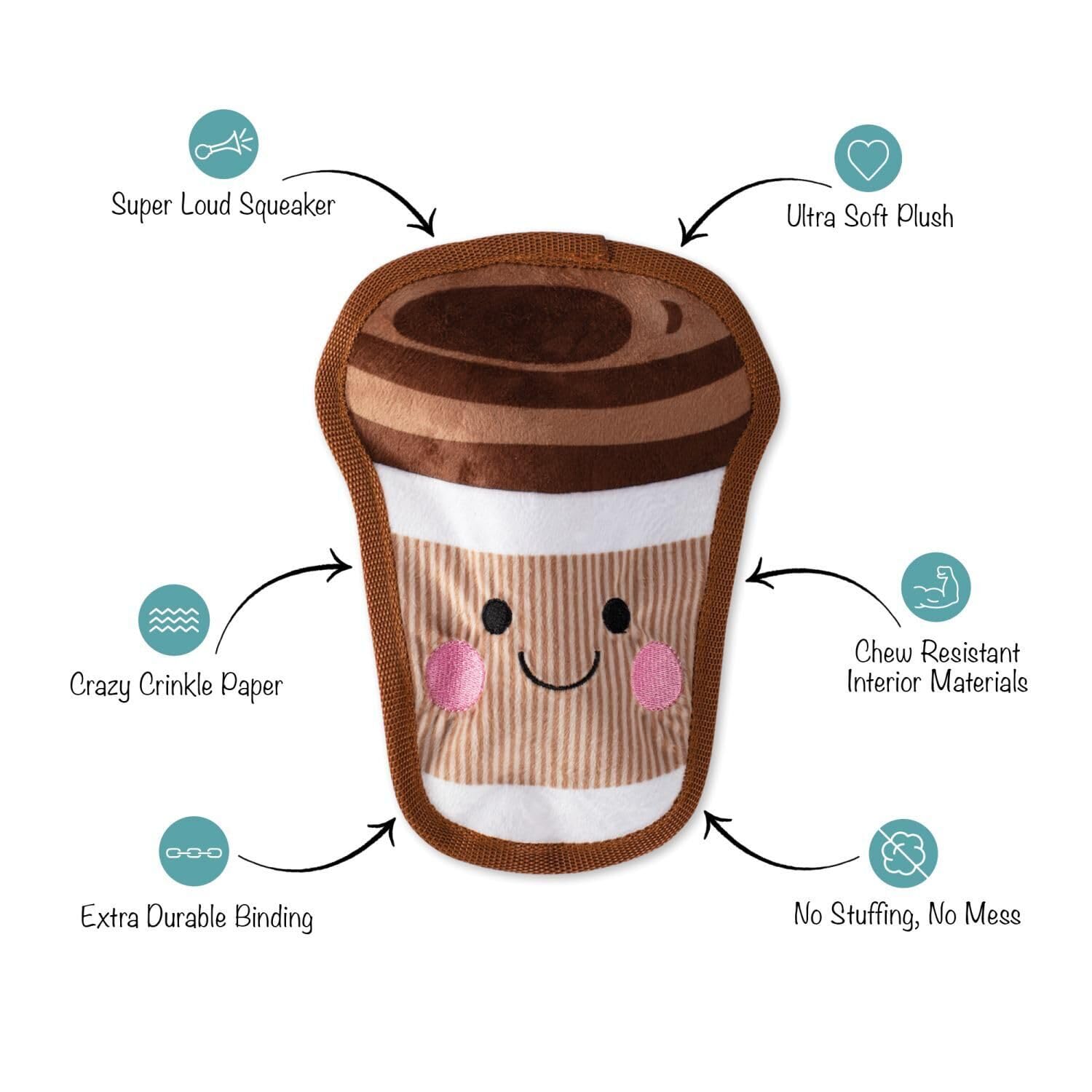 Super Loud Squeaker

Ultra Soft Plush

Crazy Crinkle Paper

Chew Resistant Interior Materials

Extra Durable Binding

No Stuffing, No Mess