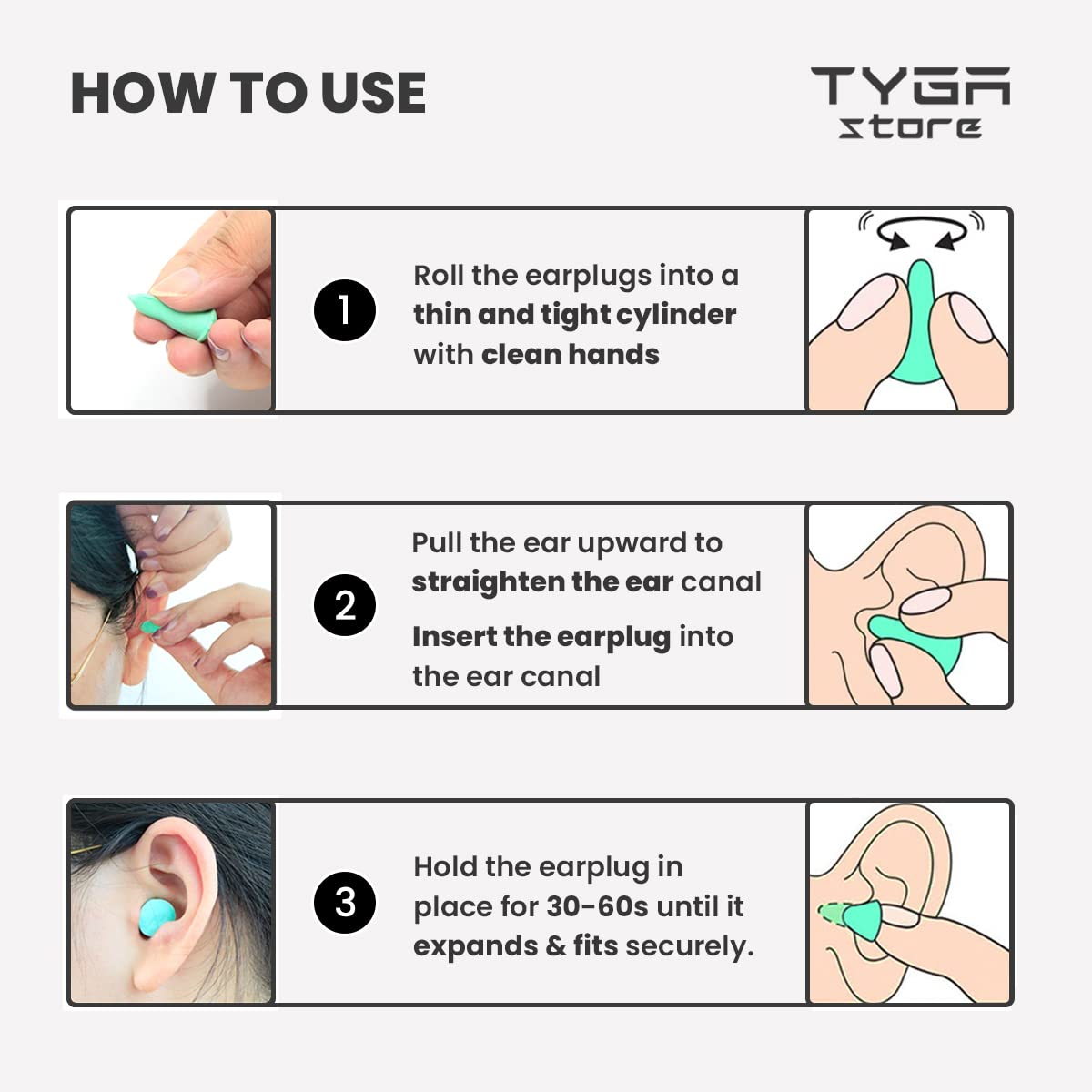 HOW TO USE

TYGA store

1 Roll the earplugs into a thin and tight cylinder with clean hands

2 Pull the ear upward to straighten the ear canal

Insert the earplug into the ear canal

3 Hold the earplug in place for 30-60s until it expands & fits securely.