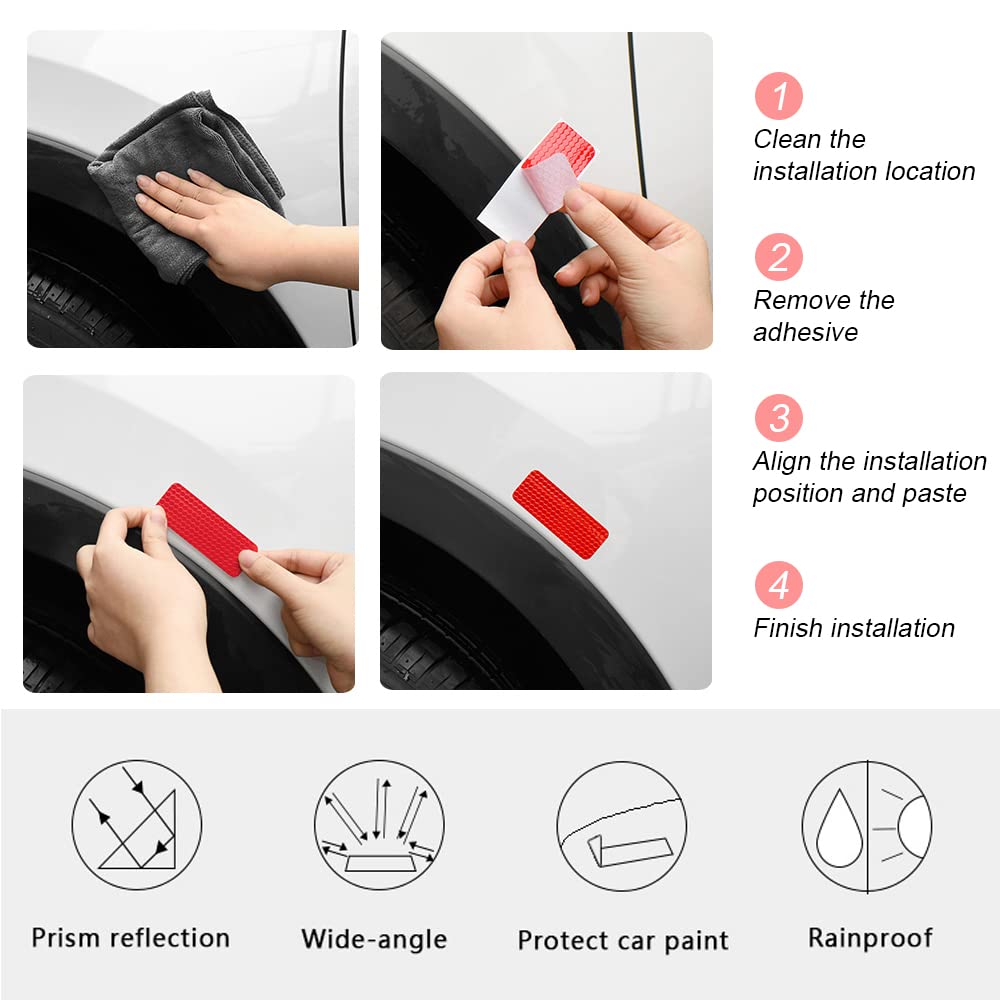 1
Clean the installation location

2
Remove the adhesive

3
Align the installation position and paste

4
Finish installation

Prism reflection

Wide-angle

Protect car paint

Rainproof