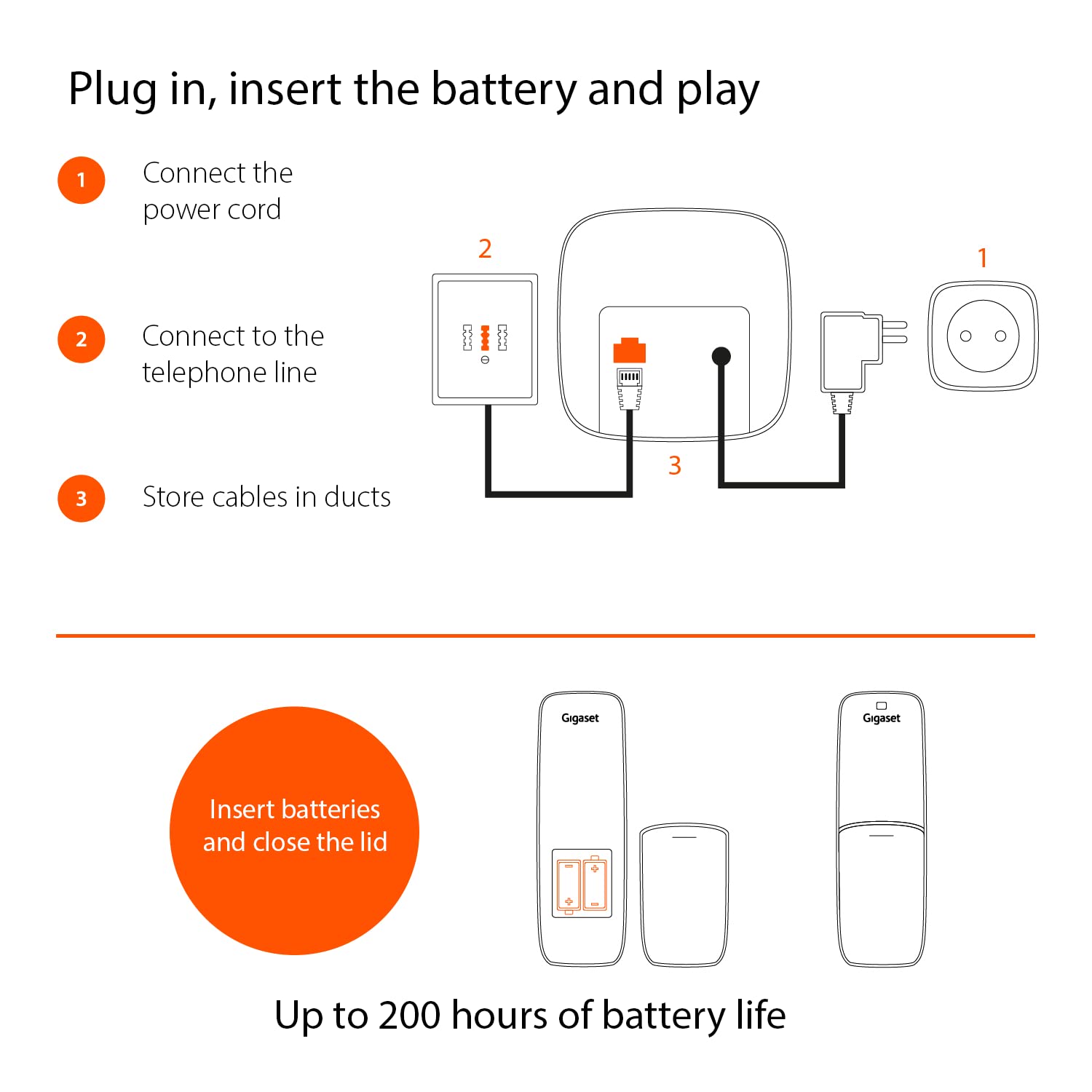 Plug in, insert the battery and play

1 Connect the power cord

2 Connect to the telephone line

3 Store cables in ducts

2

1

3

Insert batteries and close the lid

Gigaset

Gigaset

Up to 200 hours of battery life