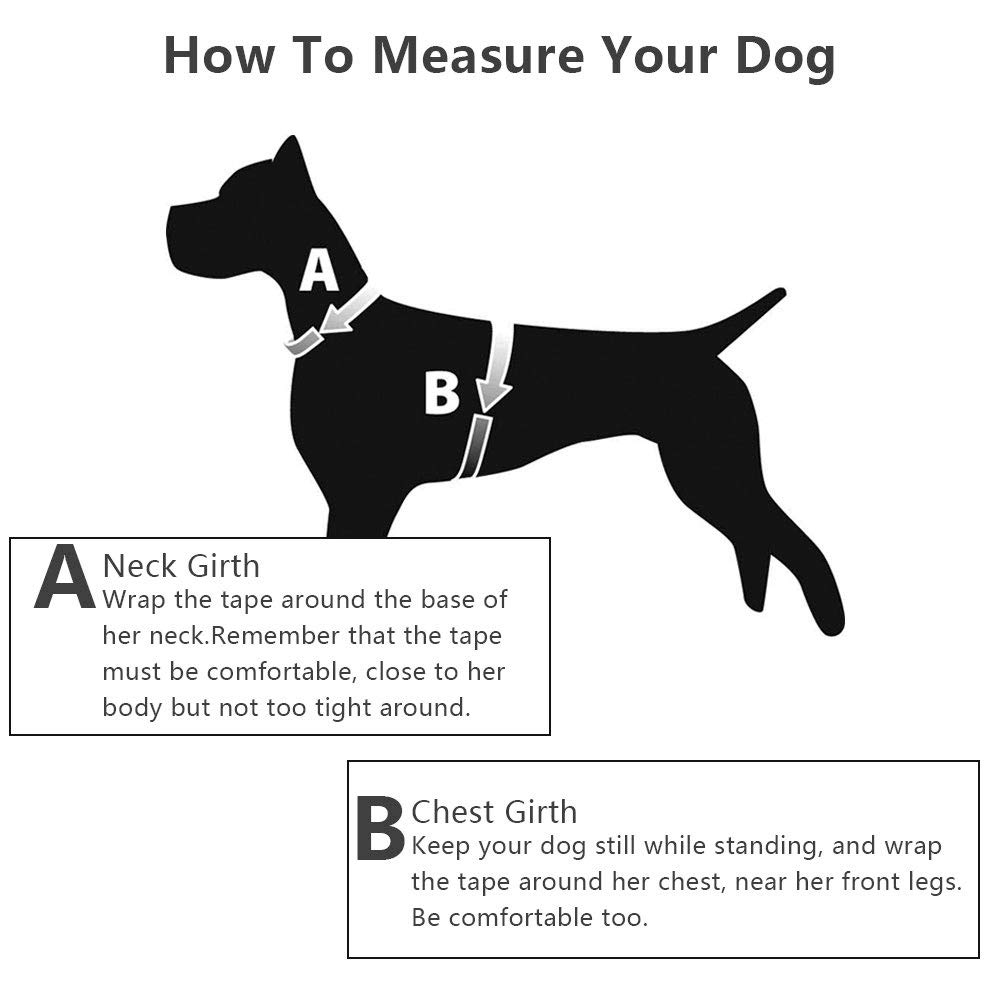 How To Measure Your Dog

A

B

A Neck Girth
Wrap the tape around the base of her neck.Remember that the tape must be comfortable, close to her body but not too tight around.

B Chest Girth
Keep your dog still while standing, and wrap the tape around her chest, near her front legs. Be comfortable too.