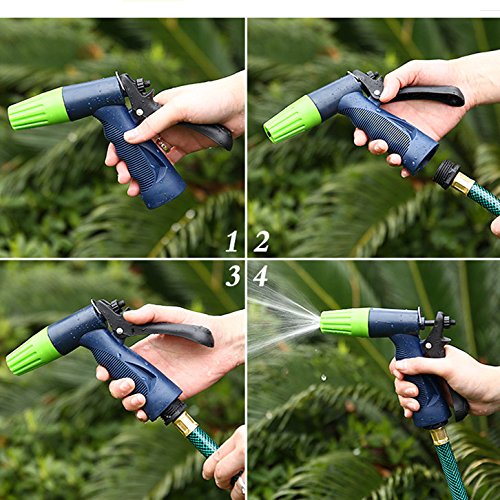 1
2
3
4