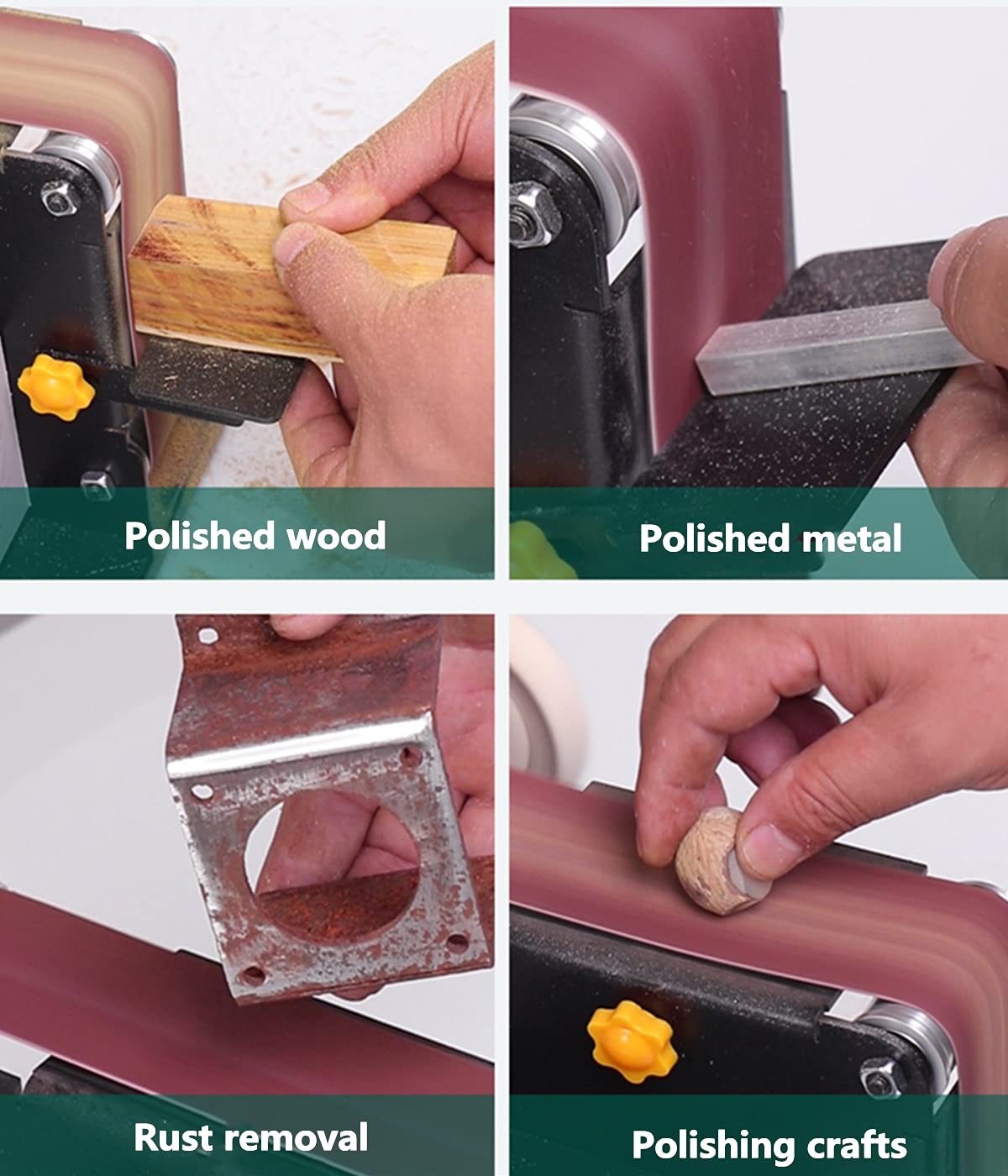 Polished wood

Polished metal

Rust removal

Polishing crafts