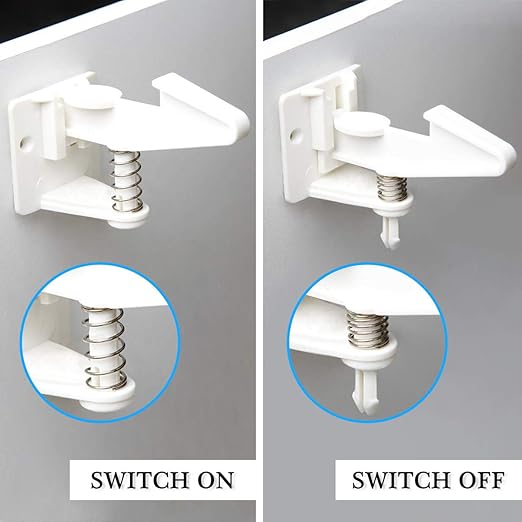 SWITCH ON

SWITCH OFF