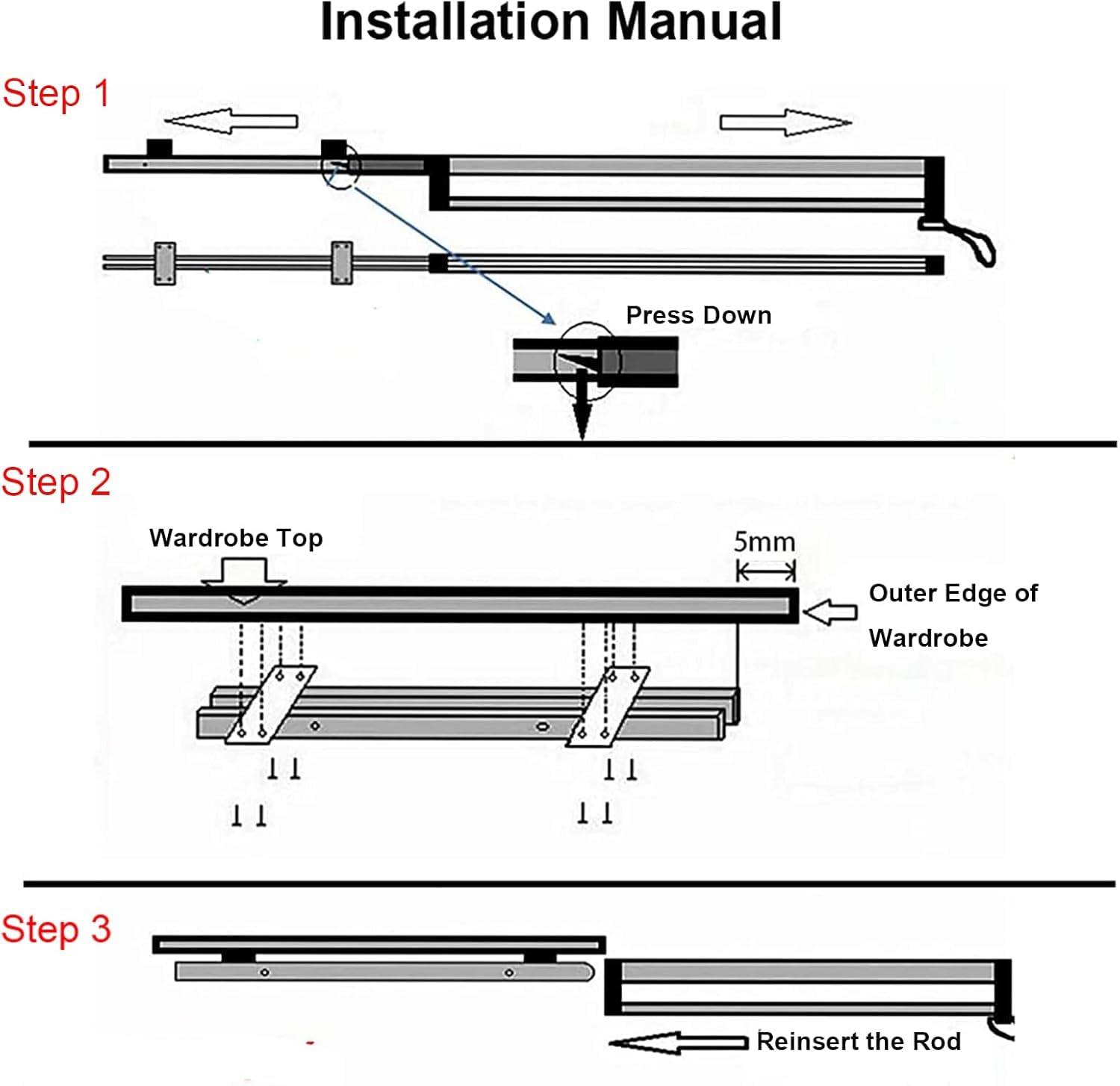 Installation Manual

Step 1

Press Down

Step 2

Wardrobe Top

5mm

Outer Edge of Wardrobe

Step 3

Reinsert the Rod