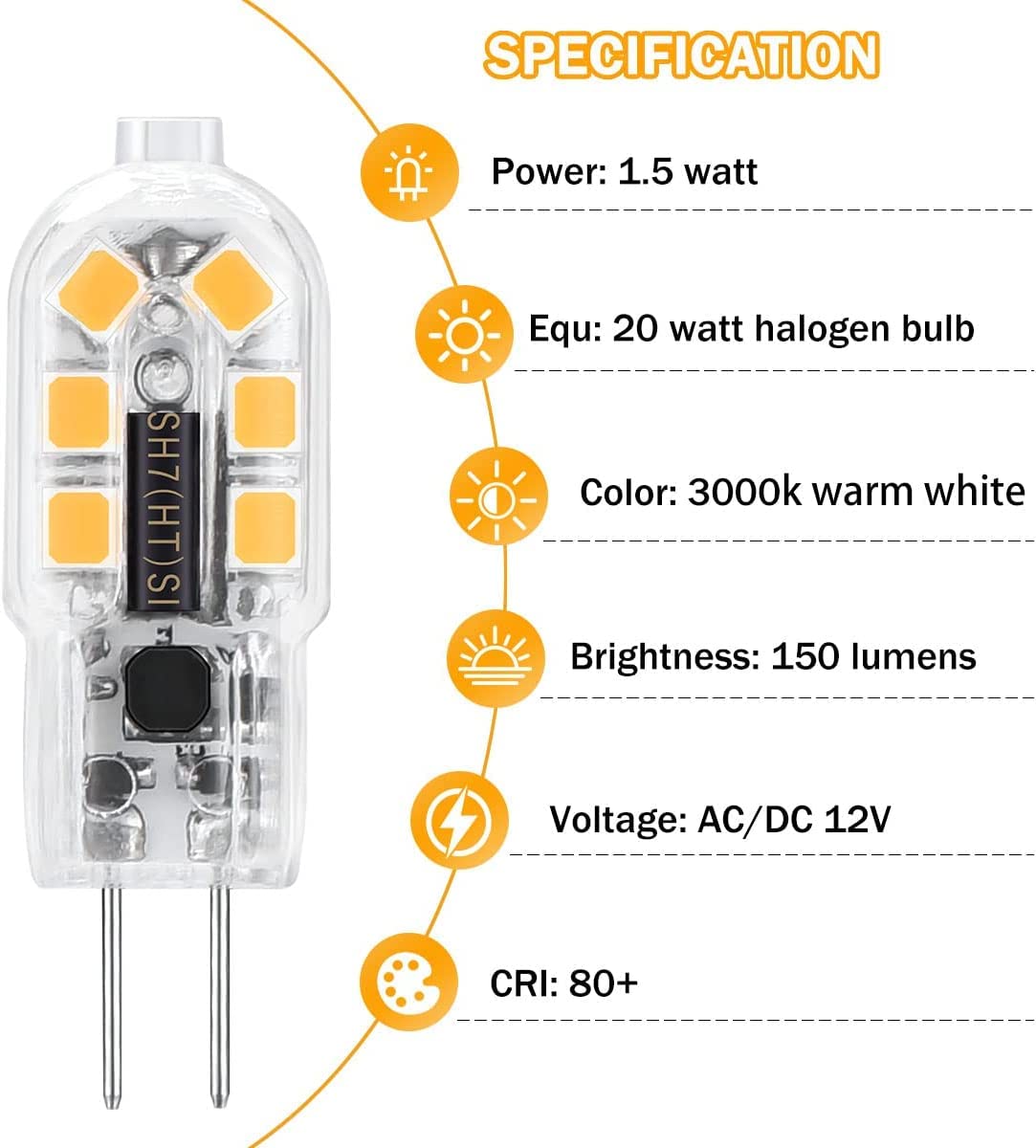 SPECIFICATION

Power: 1.5 watt

Equ: 20 watt halogen bulb

Color: 3000k warm white

Brightness: 150 lumens

Voltage: AC/DC 12V

CRI: 80+

SH7(HT)SI