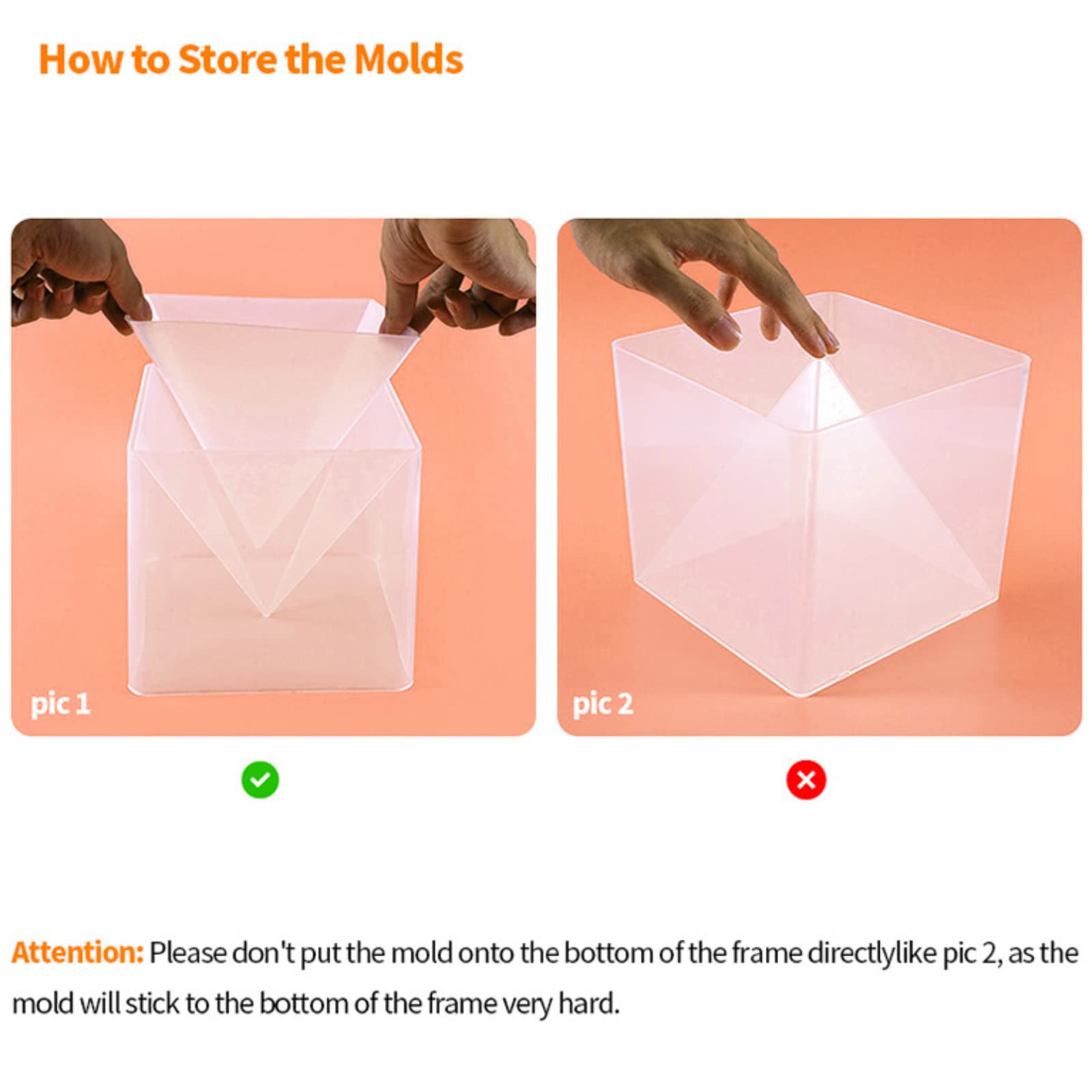 How to Store the Molds

pic 1

pic 2

Attention: Please don't put the mold onto the bottom of the frame directlylike pic 2, as the mold will stick to the bottom of the frame very hard.