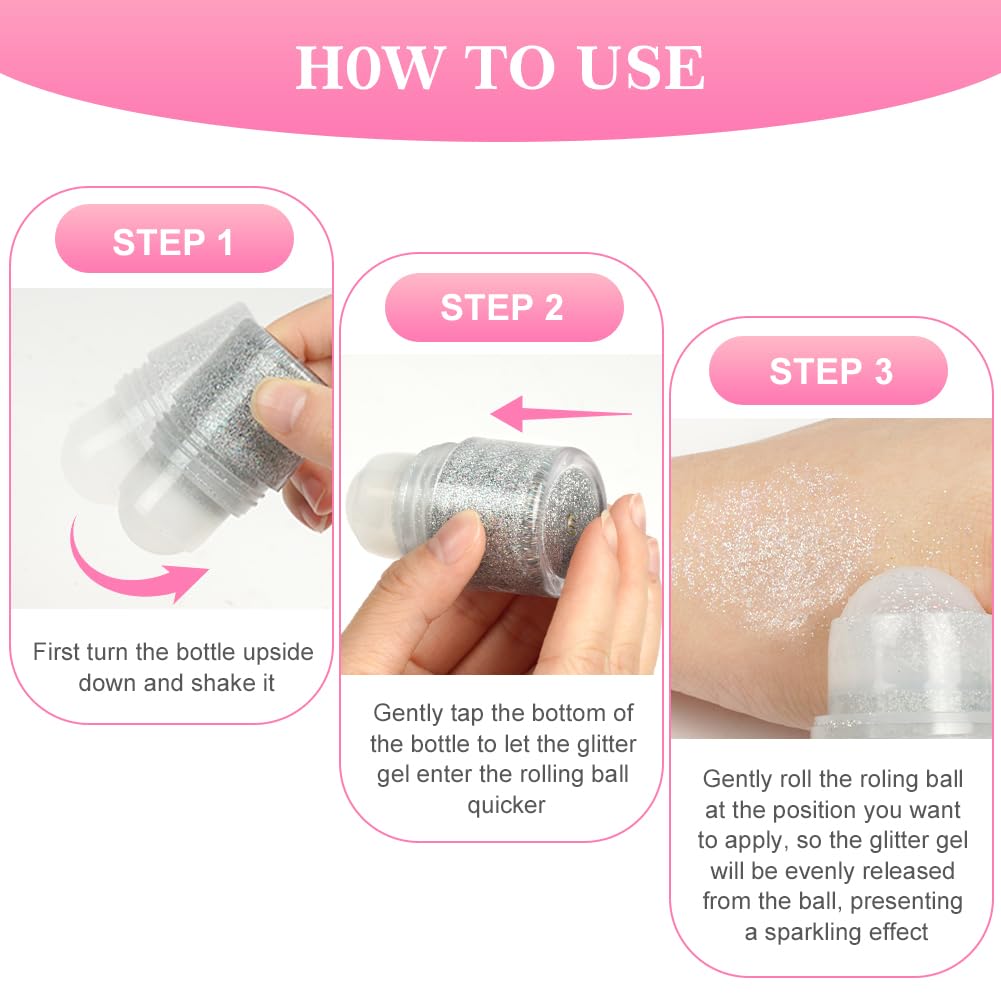 H0W TO USE

STEP 1

First turn the bottle upside down and shake it

STEP 2

Gently tap the bottom of the bottle to let the glitter gel enter the rolling ball quicker

STEP 3

Gently roll the roling ball at the position you want to apply, so the glitter gel will be evenly released from the ball, presenting a sparkling effect