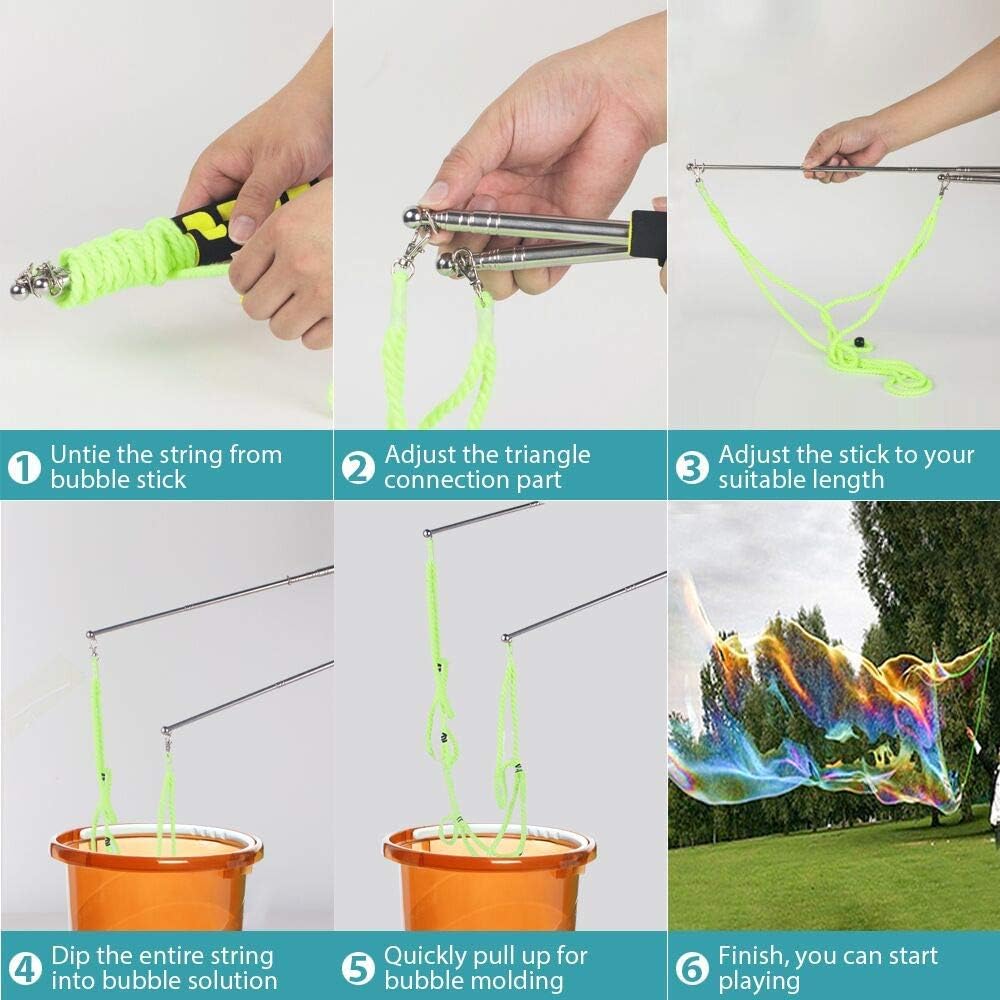 1 Untie the string from bubble stick

2 Adjust the triangle connection part

3 Adjust the stick to your suitable length

4 Dip the entire string into bubble solution

5 Quickly pull up for bubble molding

6 Finish, you can start playing