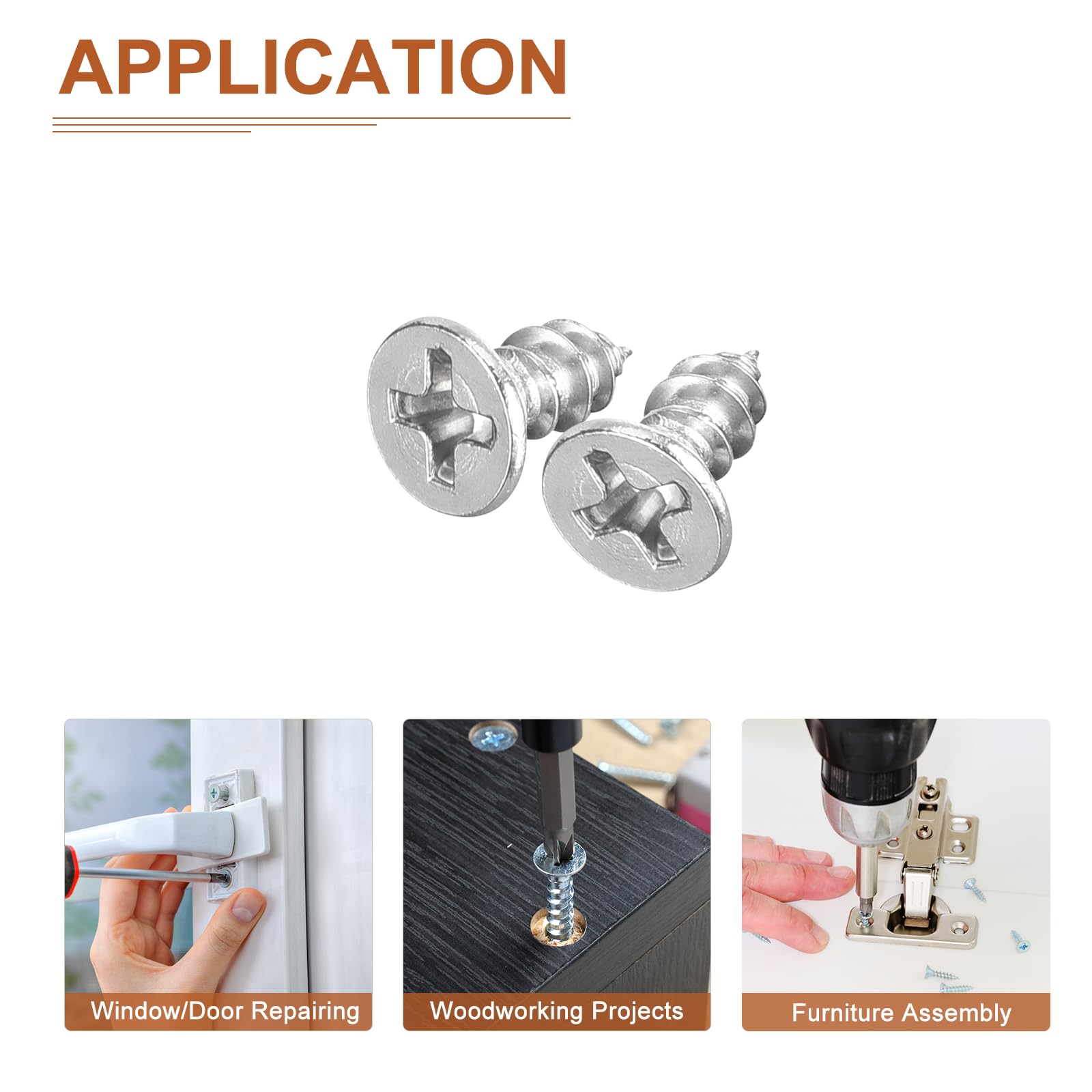 APPLICATION

Window/Door Repairing

Woodworking Projects

Furniture Assembly