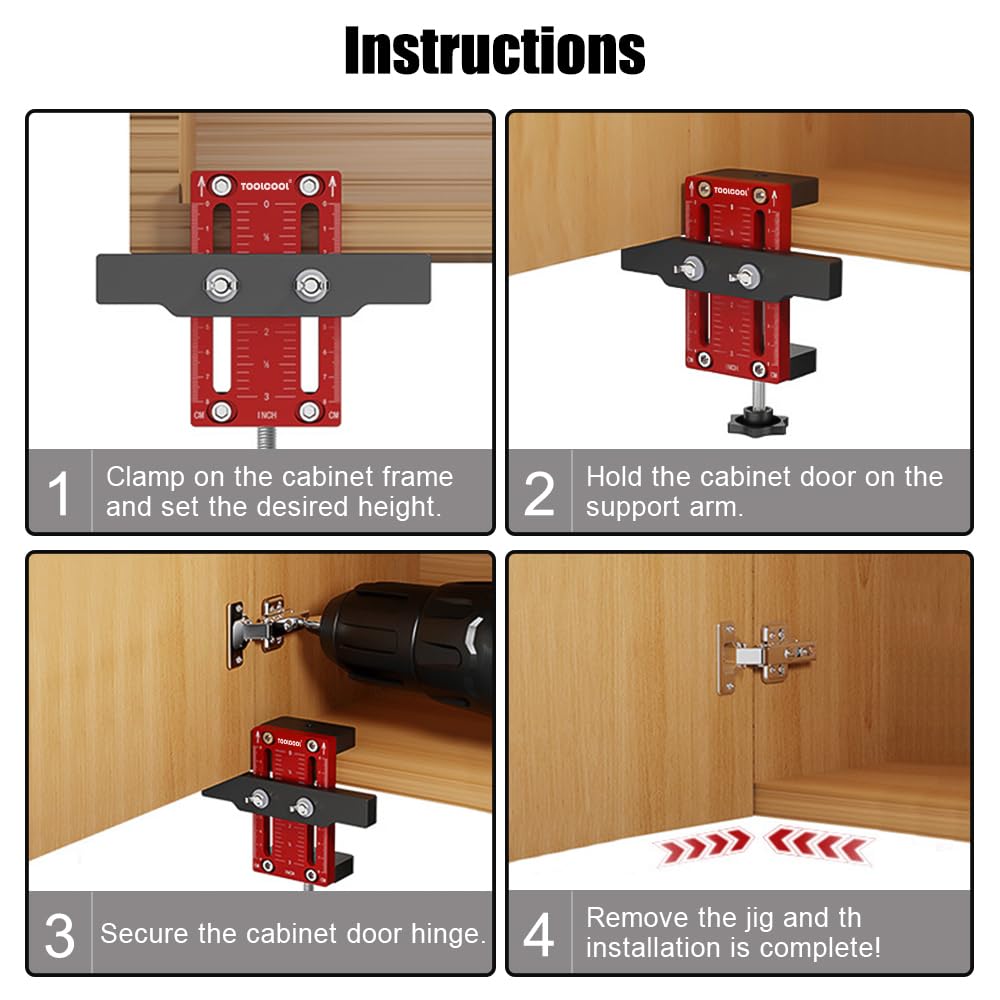 Instructions

TOOLCOOL
0
1
½
2
½
3
CM
INCH
CM

1 Clamp on the cabinet frame and set the desired height.

TOOLCOOL
INCH

2 Hold the cabinet door on the support arm.

TOOLCOOL

3 Secure the cabinet door hinge.

4 Remove the jig and th installation is complete!