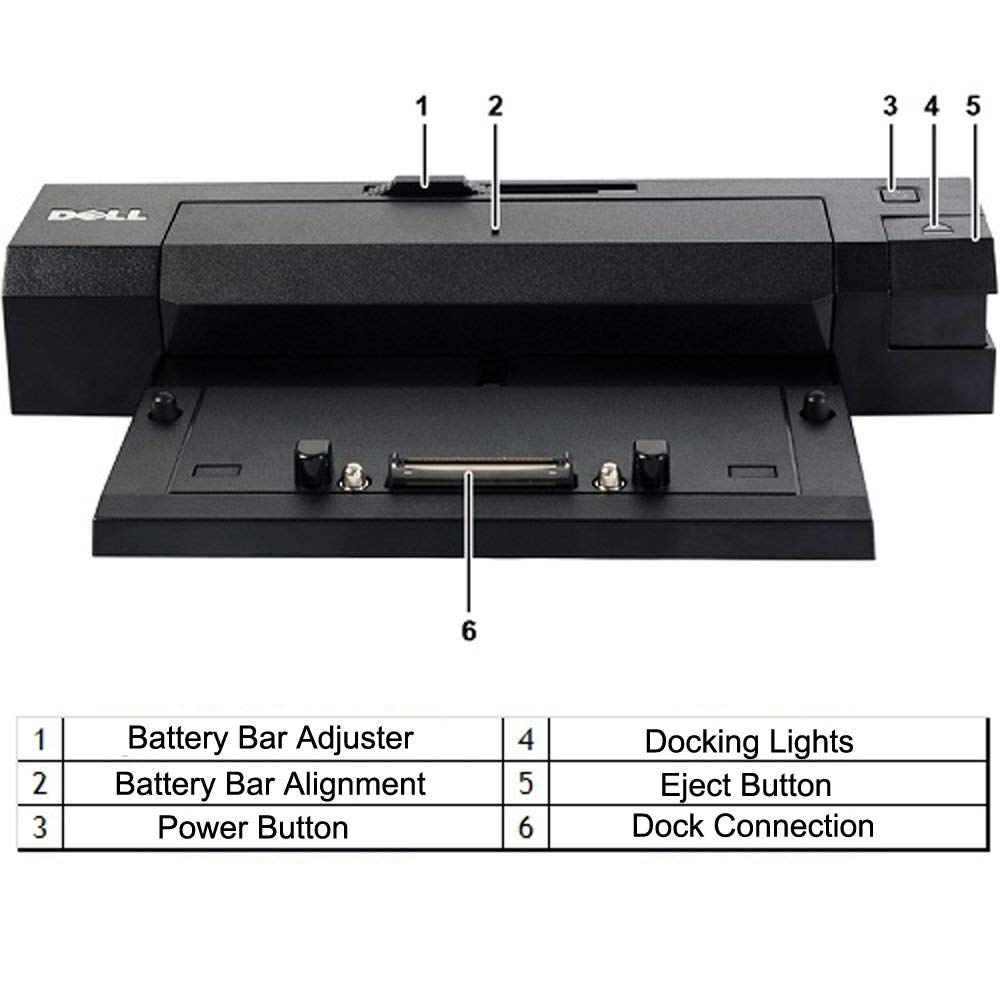 1 2 3 4 5

DELL

6

| 1 | Battery Bar Adjuster | 4 | Docking Lights |
|---|---|---|---|
| 2 | Battery Bar Alignment | 5 | Eject Button |
| 3 | Power Button | 6 | Dock Connection |