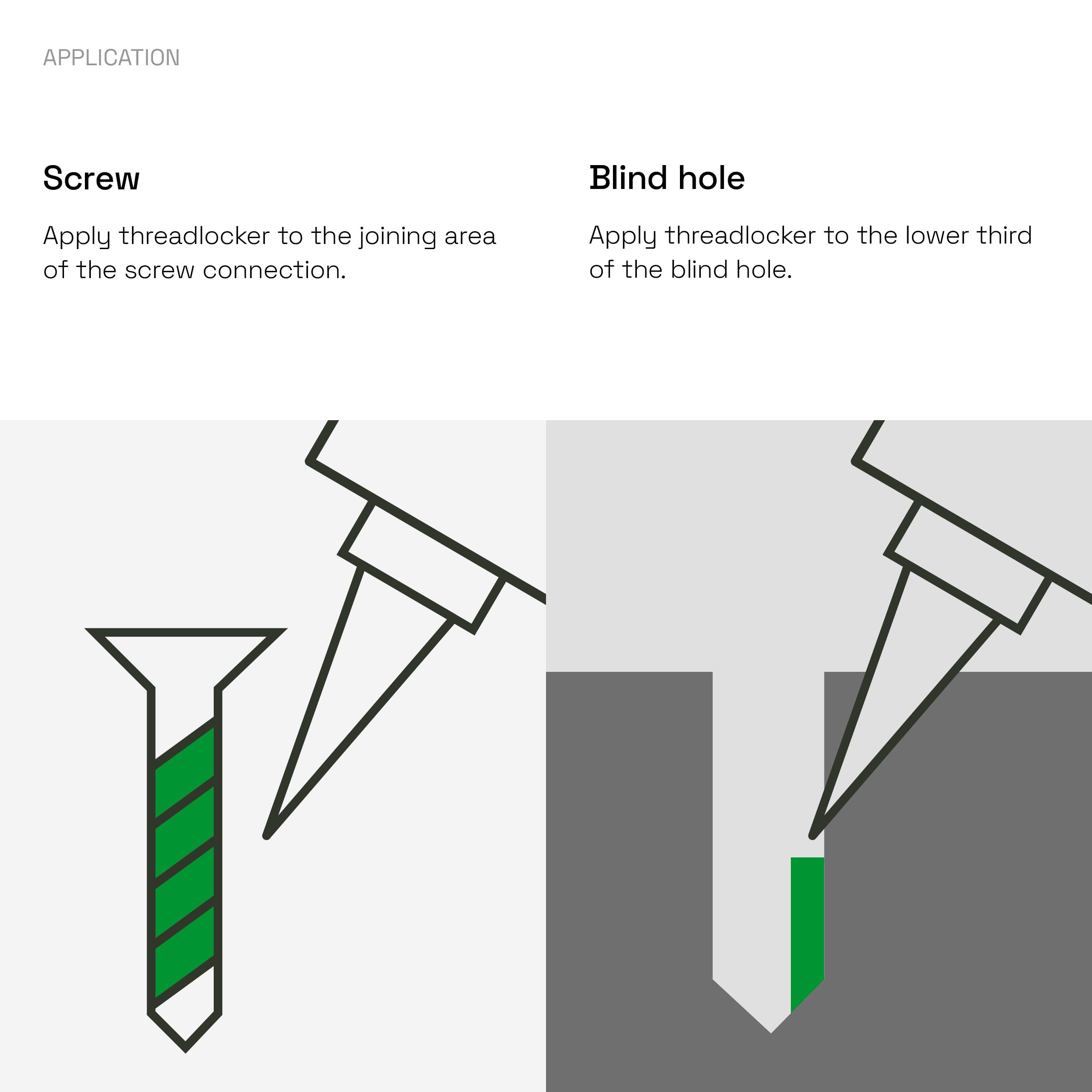 APPLICATION

Screw

Apply threadlocker to the joining area of the screw connection.

Blind hole

Apply threadlocker to the lower third of the blind hole.