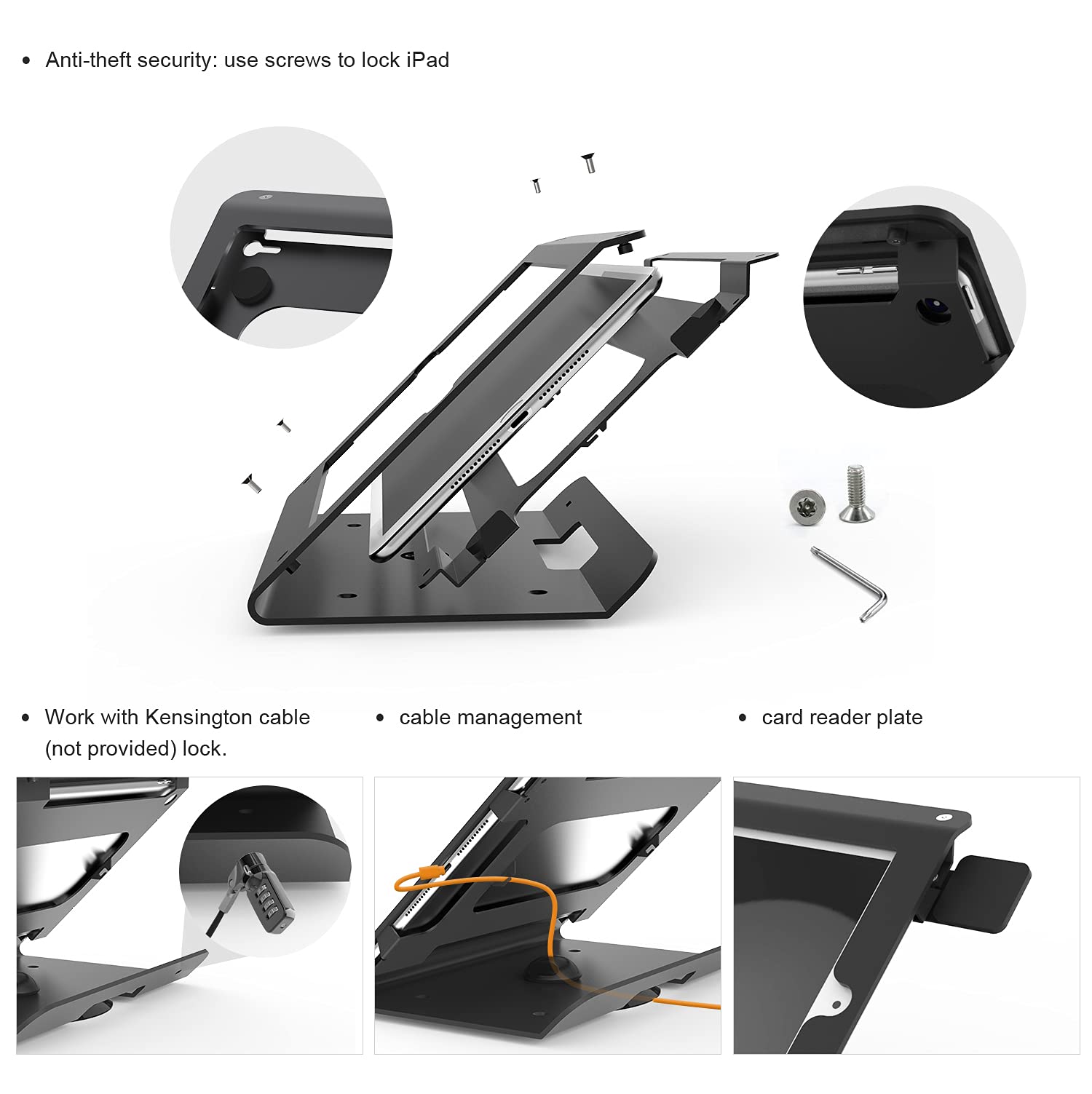 • Anti-theft security: use screws to lock iPad

• Work with Kensington cable (not provided) lock.

• cable management

• card reader plate