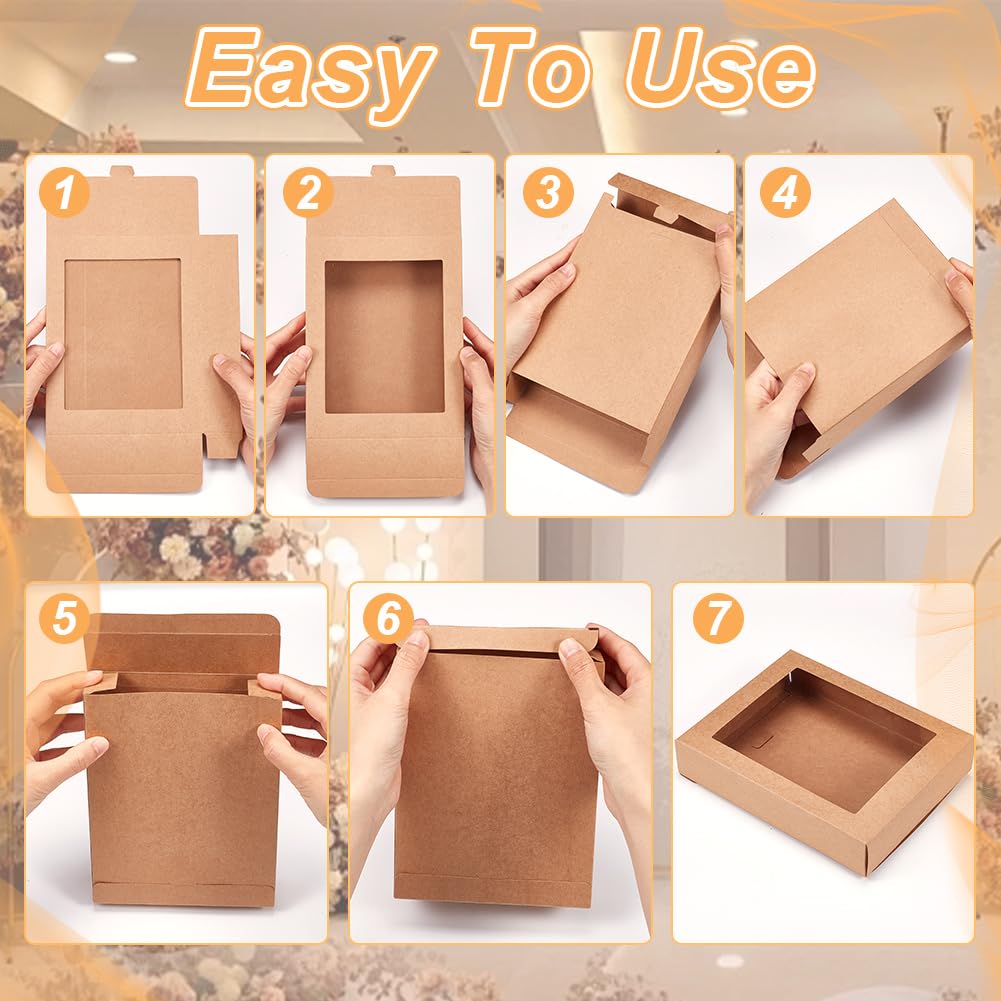 Easy To Use

1

2

3

4

5

6

7