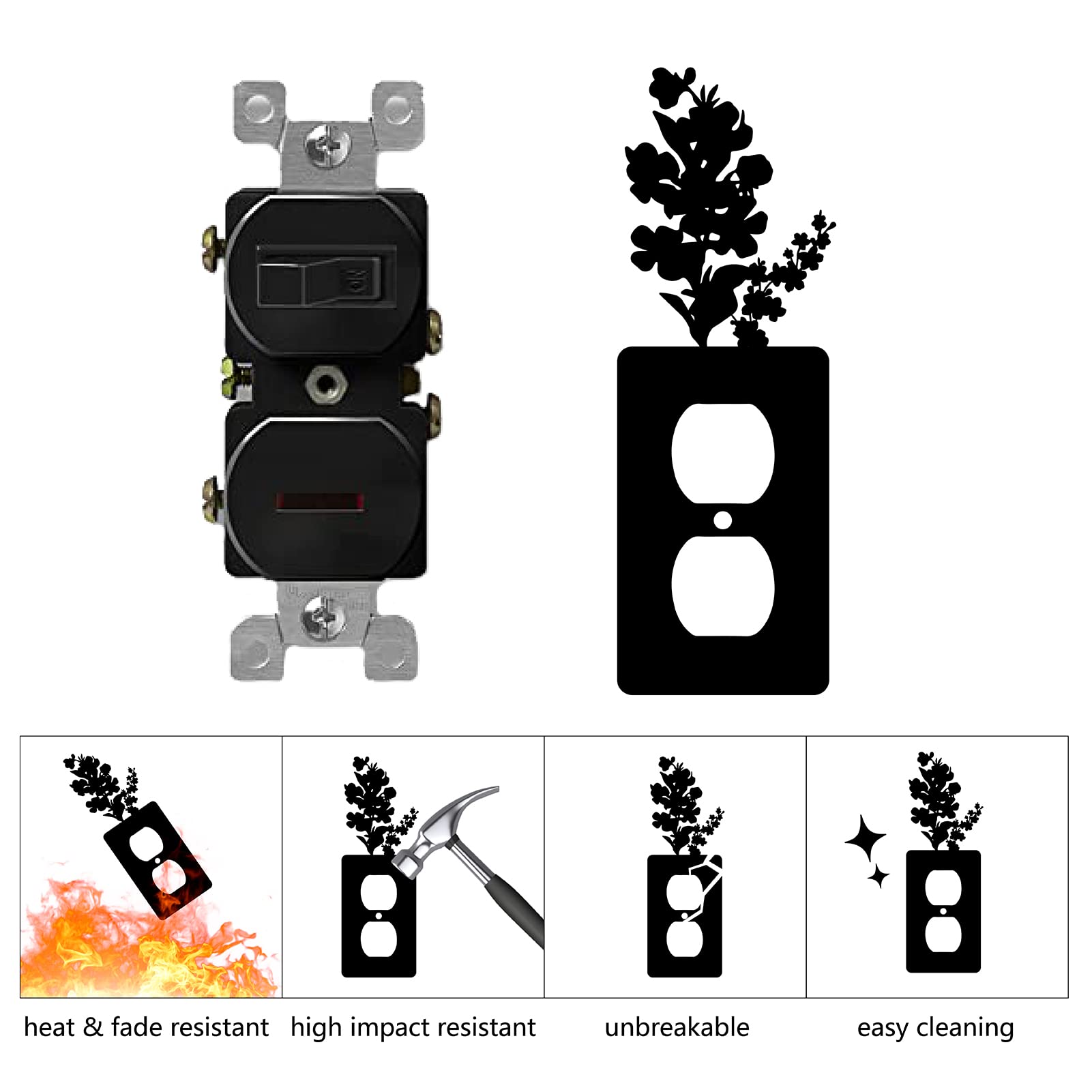 heat & fade resistant high impact resistant unbreakable easy cleaning