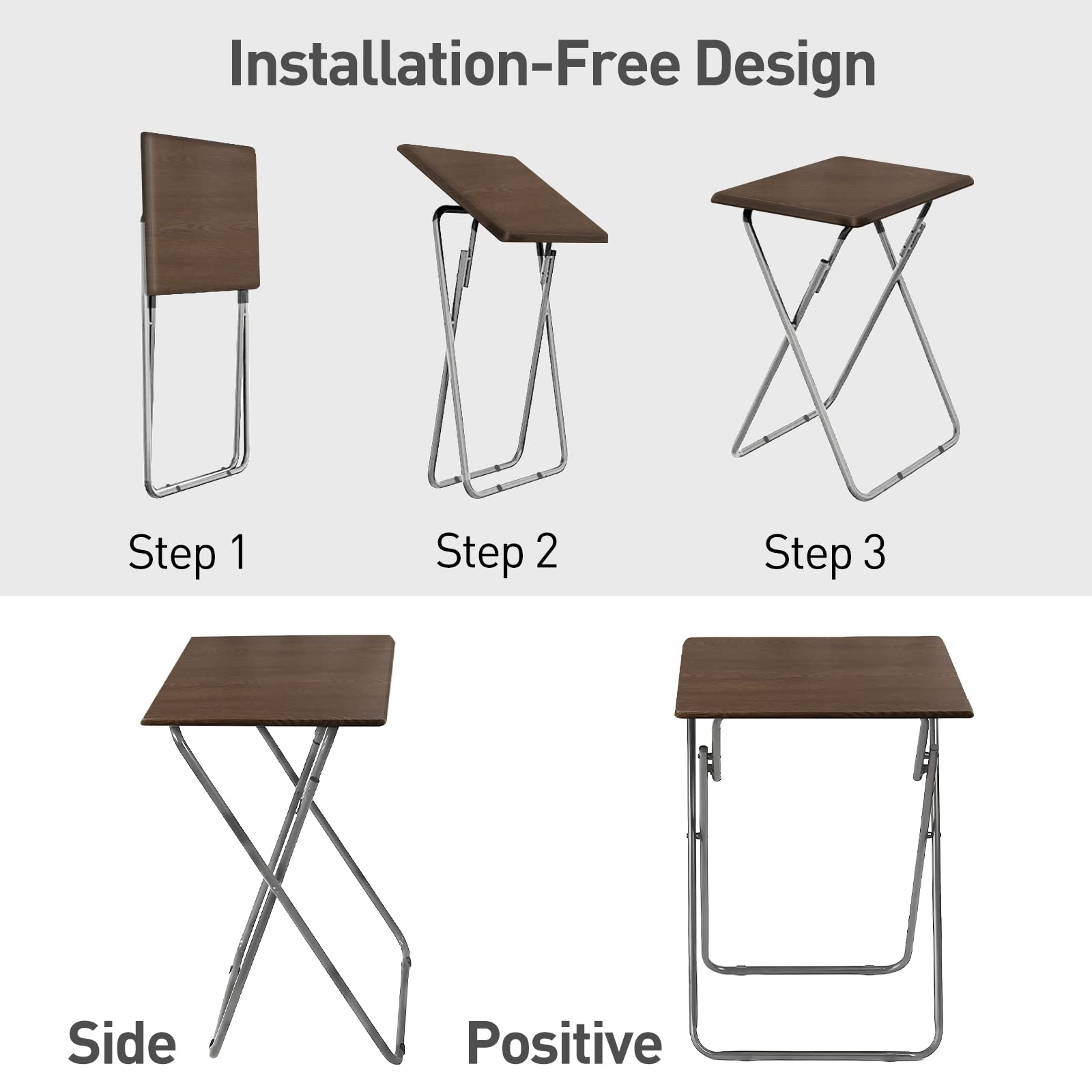 Installation-Free Design

Step 1

Step 2

Step 3

Side

Positive