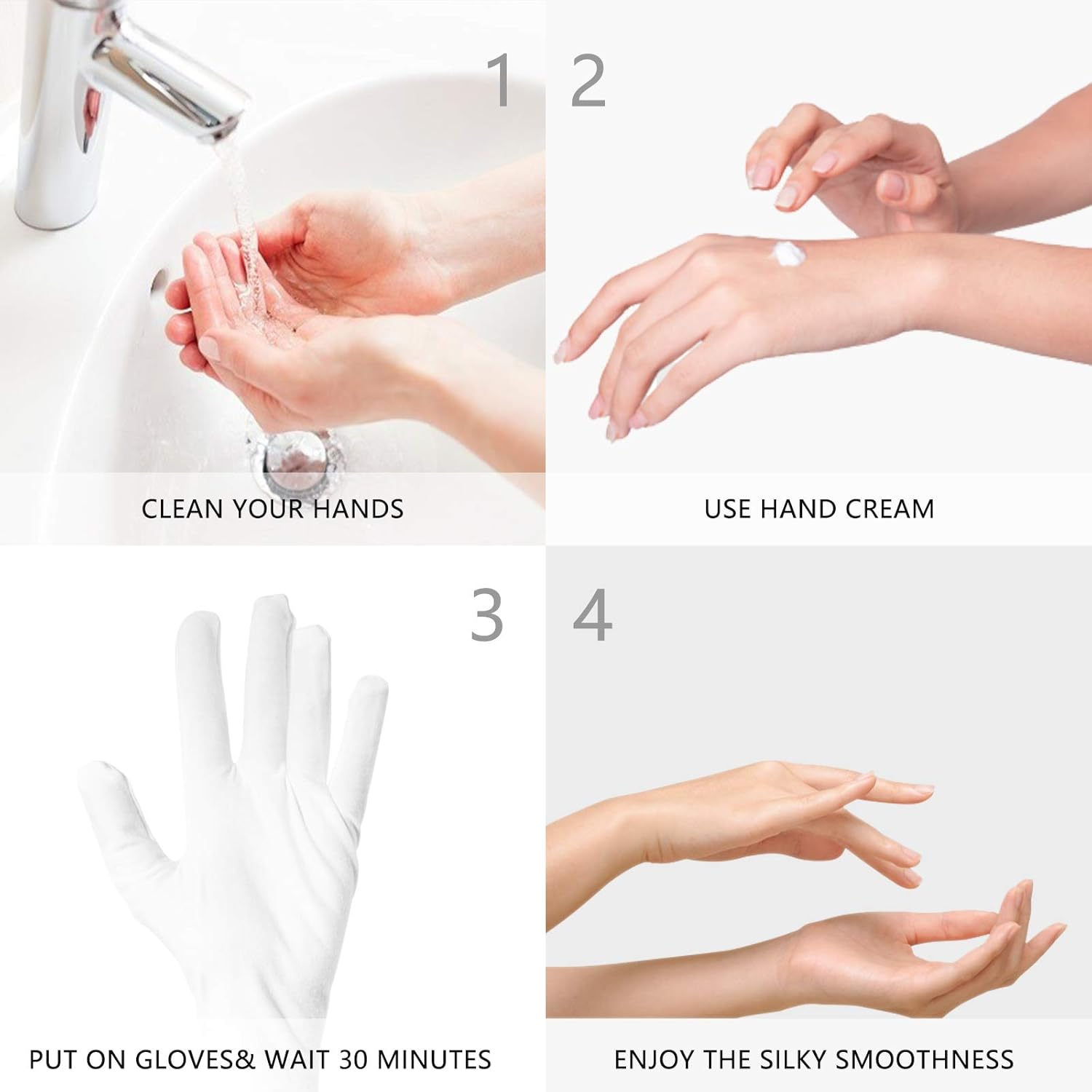 1

CLEAN YOUR HANDS

2

USE HAND CREAM

3

PUT ON GLOVES& WAIT 30 MINUTES

4

ENJOY THE SILKY SMOOTHNESS