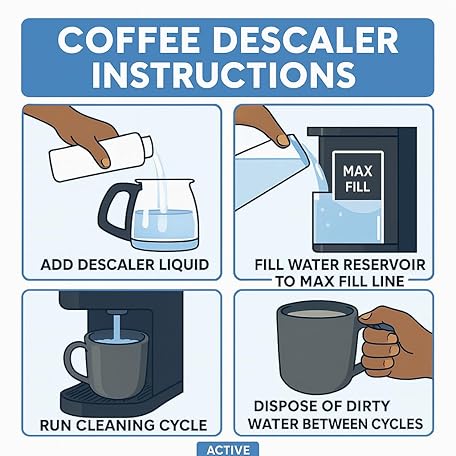 COFFEE DESCALER INSTRUCTIONS

ADD DESCALER LIQUID

MAX FILL

FILL WATER RESERVOIR TO MAX FILL LINE

RUN CLEANING CYCLE

DISPOSE OF DIRTY WATER BETWEEN CYCLES

ACTIVE