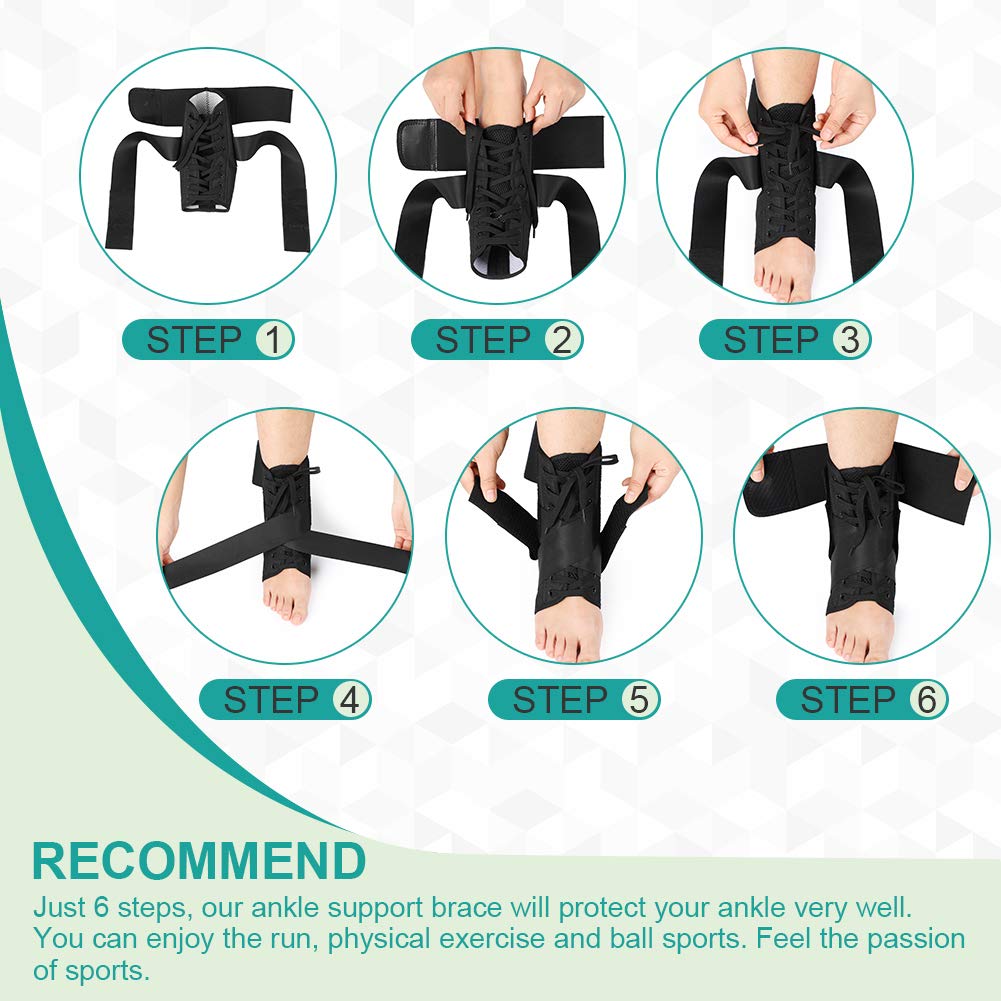 STEP 1

STEP 2

STEP 3

STEP 4

STEP 5

STEP 6

RECOMMEND

Just 6 steps, our ankle support brace will protect your ankle very well. You can enjoy the run, physical exercise and ball sports. Feel the passion of sports.