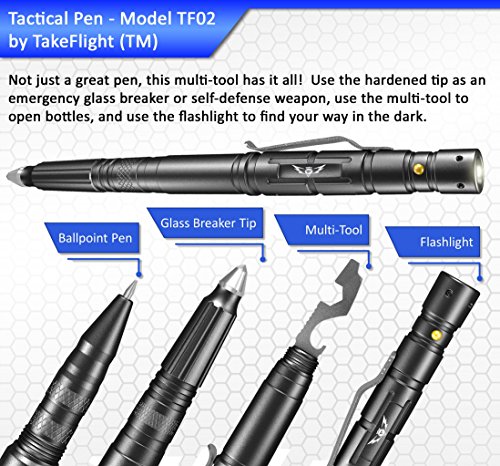 Tactical Pen - Model TF02
by TakeFlight (TM)

Not just a great pen, this multi-tool has it all! Use the hardened tip as an emergency glass breaker or self-defense weapon, use the multi-tool to open bottles, and use the flashlight to find your way in the dark.

Ballpoint Pen

Glass Breaker Tip

Multi-Tool

Flashlight