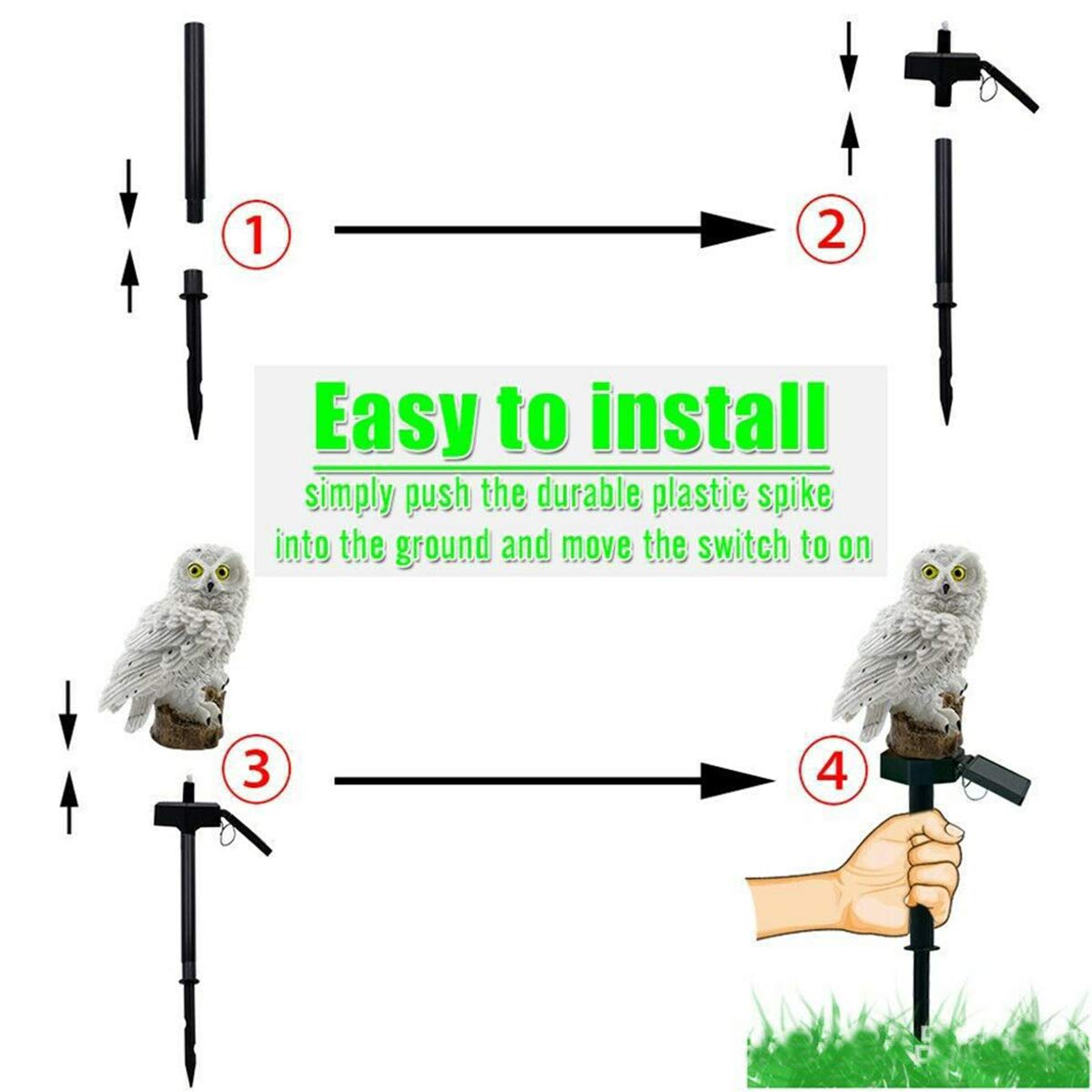 ①

②

Easy to install

simply push the durable plastic spike into the ground and move the switch to on

③

④