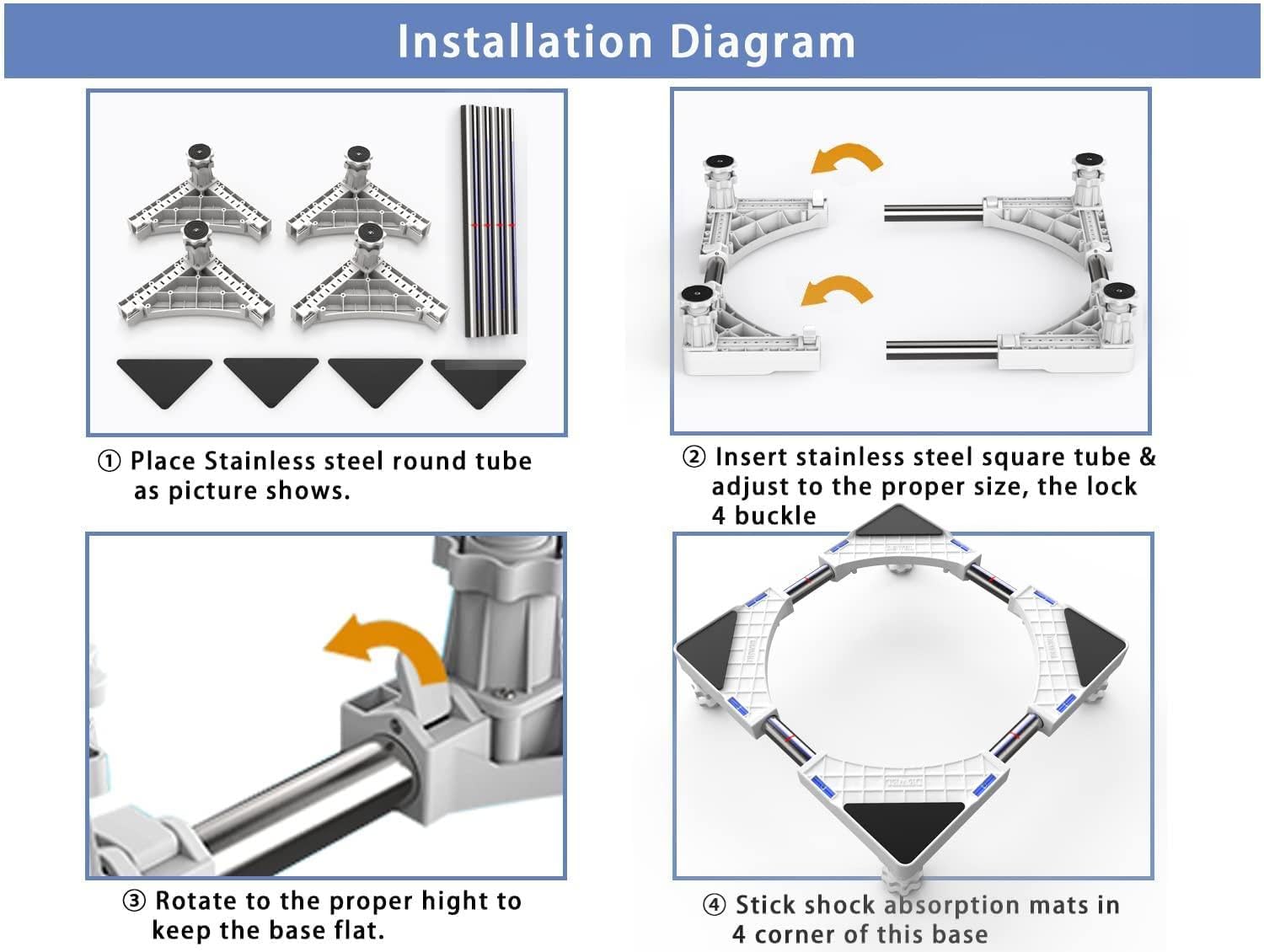 Installation Diagram

① Place Stainless steel round tube as picture shows.

② Insert stainless steel square tube & adjust to the proper size, the lock 4 buckle

③ Rotate to the proper hight to keep the base flat.

④ Stick shock absorption mats in 4 corner of this base