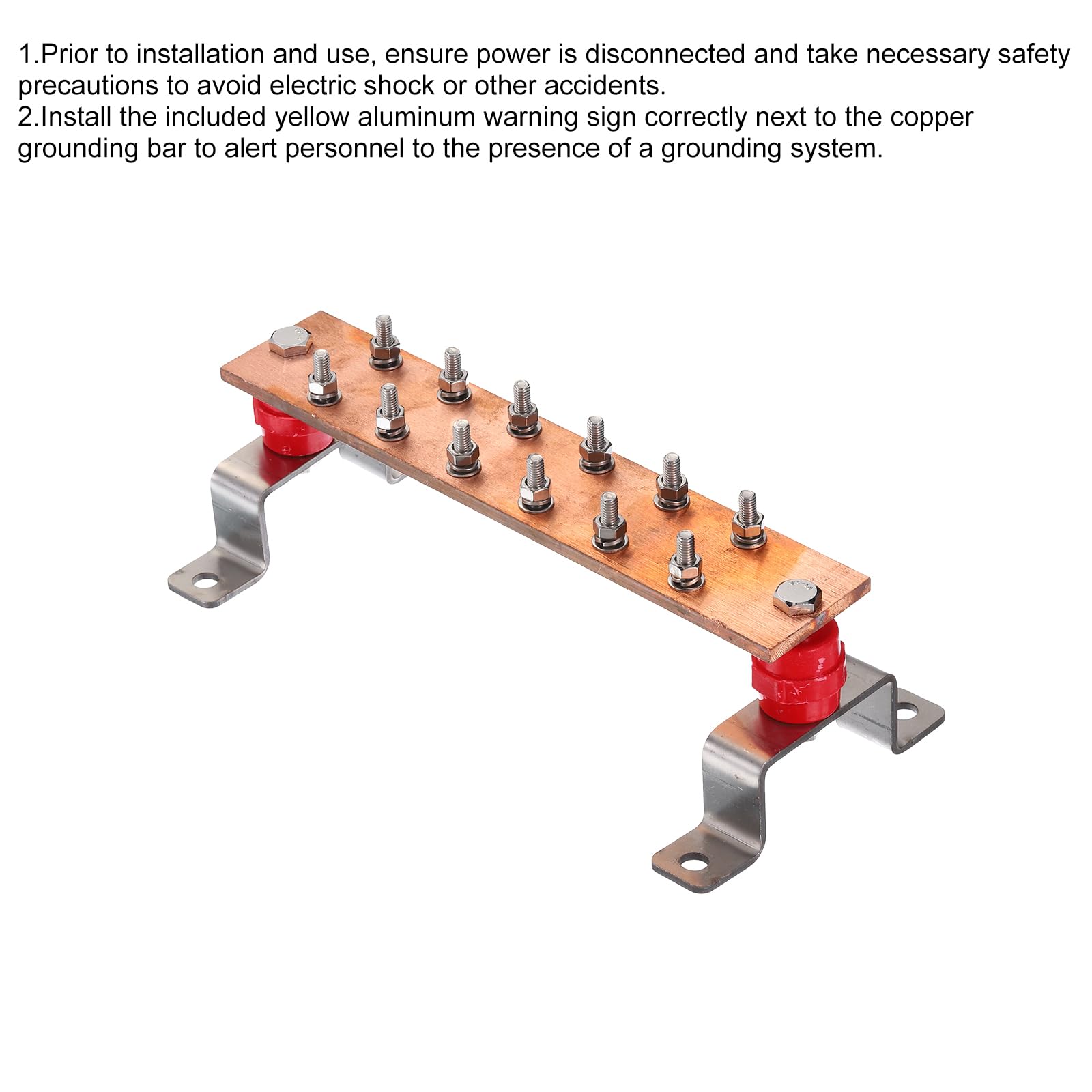 1.Prior to installation and use, ensure power is disconnected and take necessary safety precautions to avoid electric shock or other accidents.
2.Install the included yellow aluminum warning sign correctly next to the copper grounding bar to alert personnel to the presence of a grounding system.