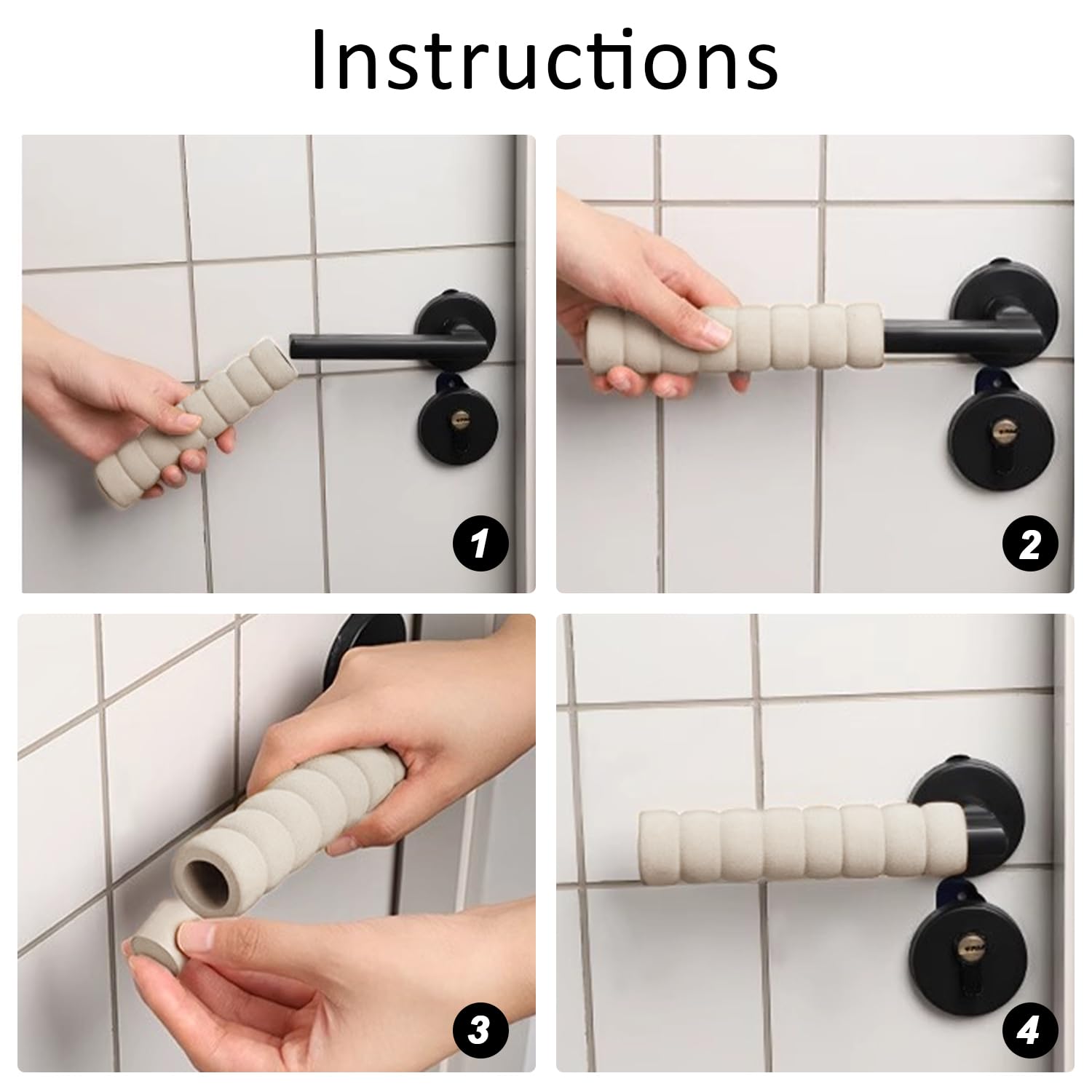 Instructions

1

2

3

4