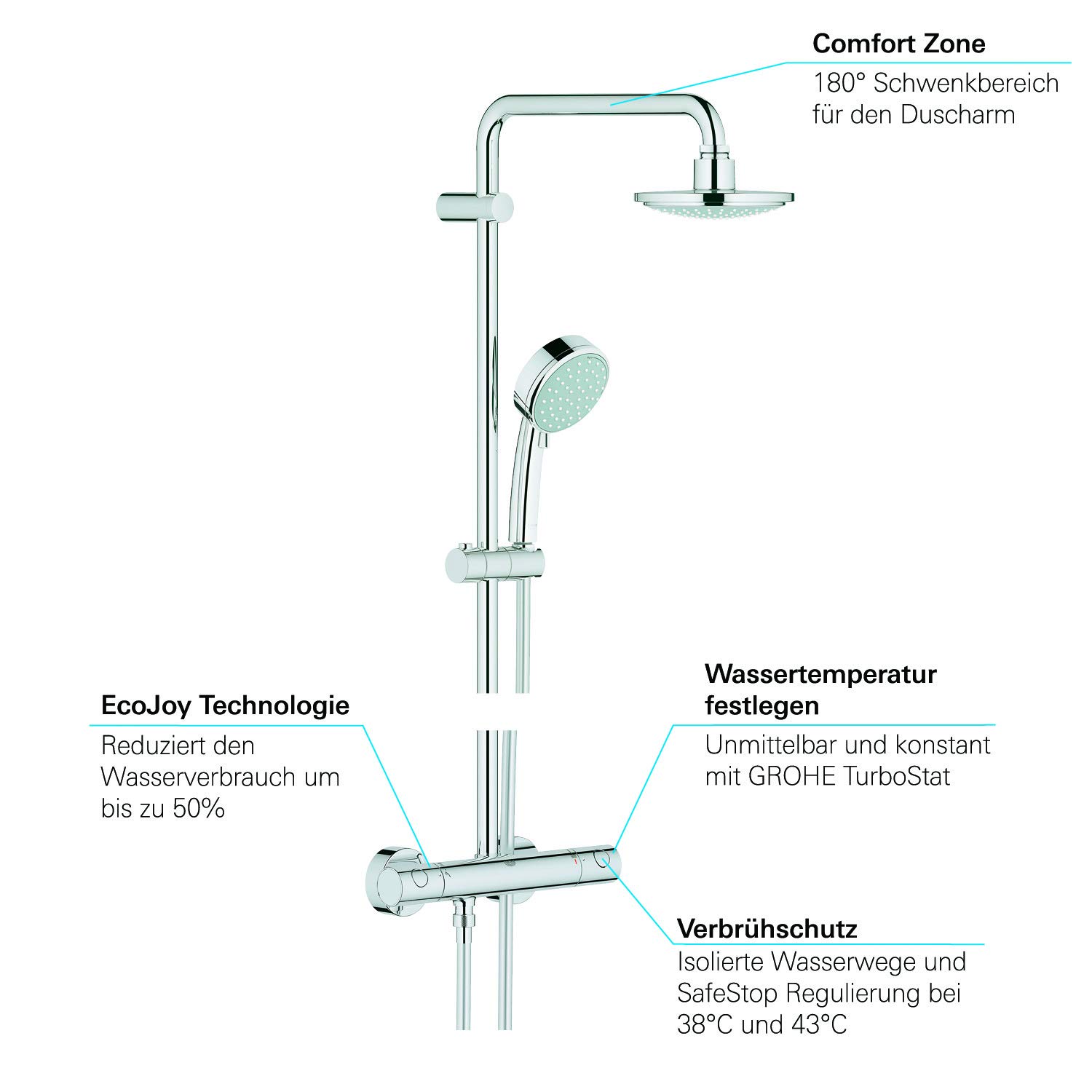 Comfort Zone
180° Schwenkbereich für den Duscharm

EcoJoy Technologie
Reduziert den Wasserverbrauch um bis zu 50%

Wassertemperatur festlegen
Unmittelbar und konstant mit GROHE TurboStat

Verbrühschutz
Isolierte Wasserwege und SafeStop Regulierung bei 38°C und 43°C