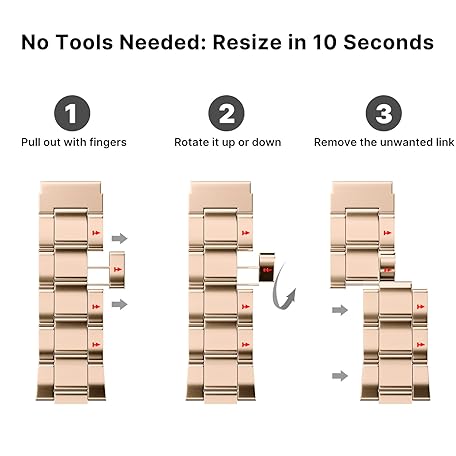 No Tools Needed: Resize in 10 Seconds

1
Pull out with fingers

2
Rotate it up or down

3
Remove the unwanted link