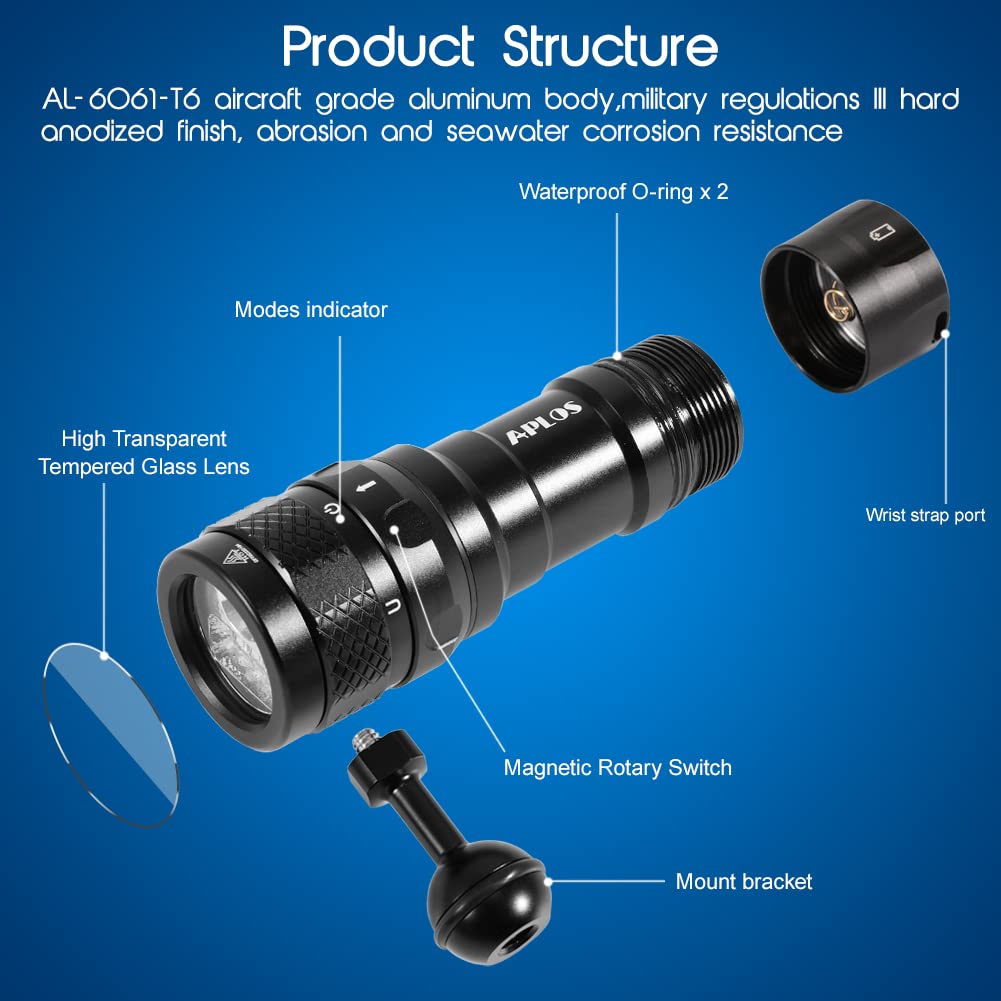 Product Structure

AL-6061-T6 aircraft grade aluminum body,military regulations III hard anodized finish, abrasion and seawater corrosion resistance

Waterproof O-ring x 2

Modes indicator

High Transparent Tempered Glass Lens

APLOS

Wrist strap port

Magnetic Rotary Switch

Mount bracket