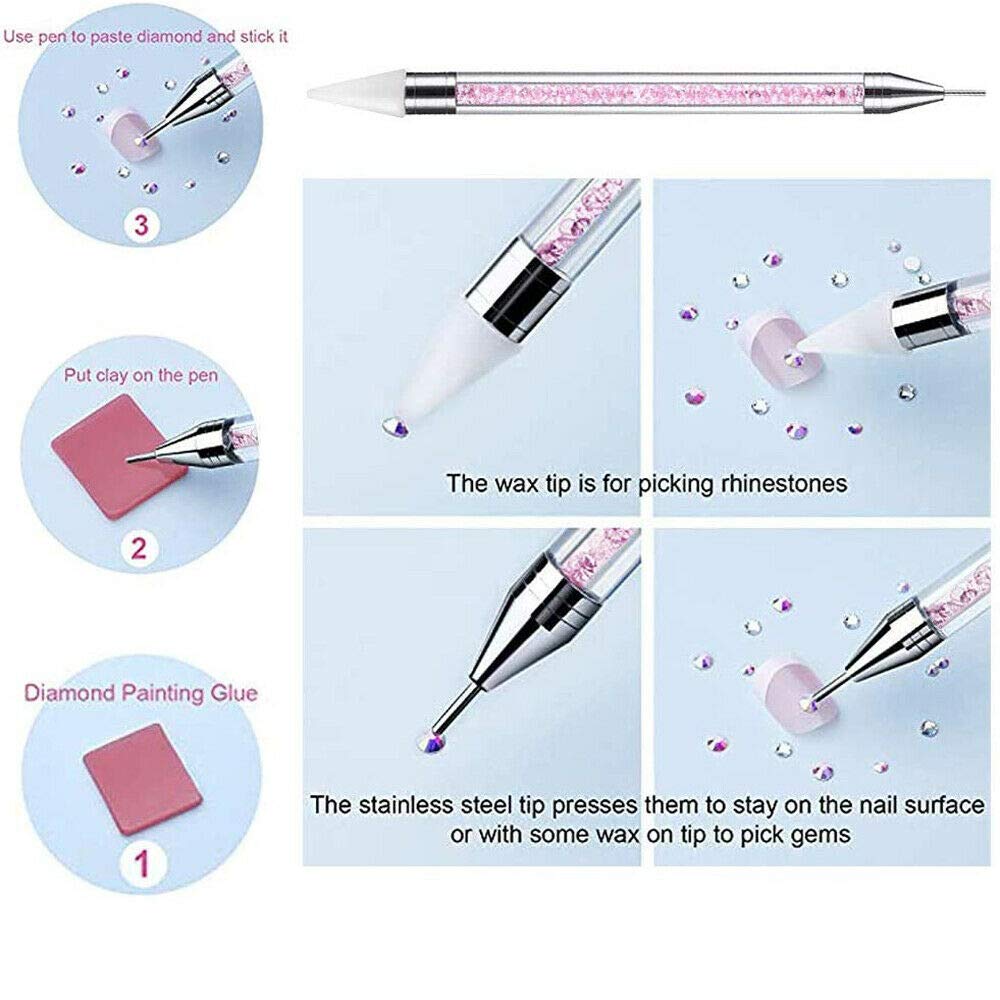 Use pen to paste diamond and stick it

3

Put clay on the pen

2

Diamond Painting Glue

1

The wax tip is for picking rhinestones

The stainless steel tip presses them to stay on the nail surface or with some wax on tip to pick gems