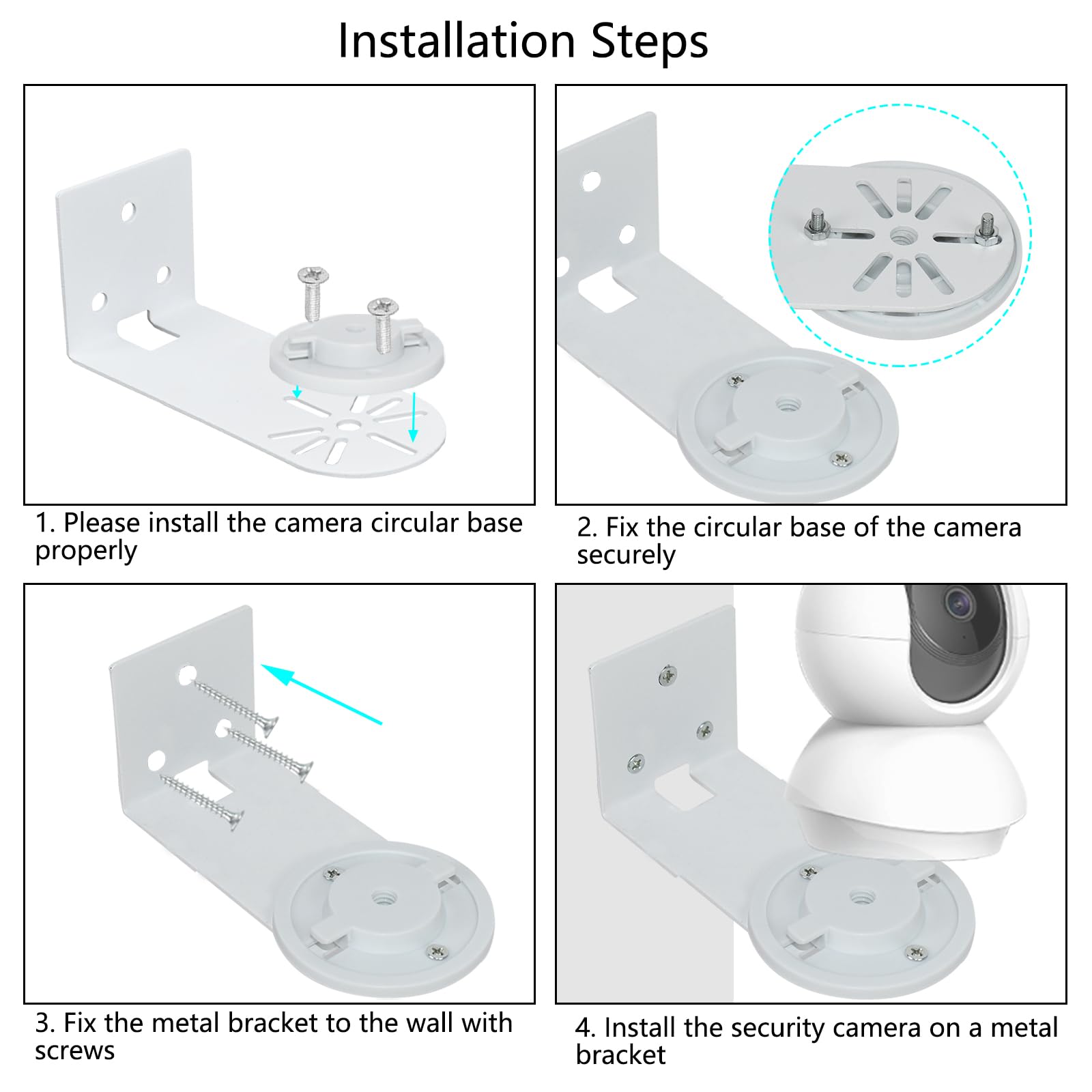 Installation Steps

1. Please install the camera circular base properly

2. Fix the circular base of the camera securely

3. Fix the metal bracket to the wall with screws

4. Install the security camera on a metal bracket