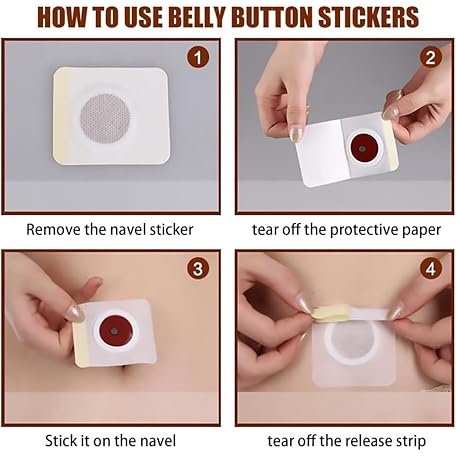 HOW TO USE BELLY BUTTON STICKERS

1

Remove the navel sticker

2

tear off the protective paper

3

Stick it on the navel

4

tear off the release strip