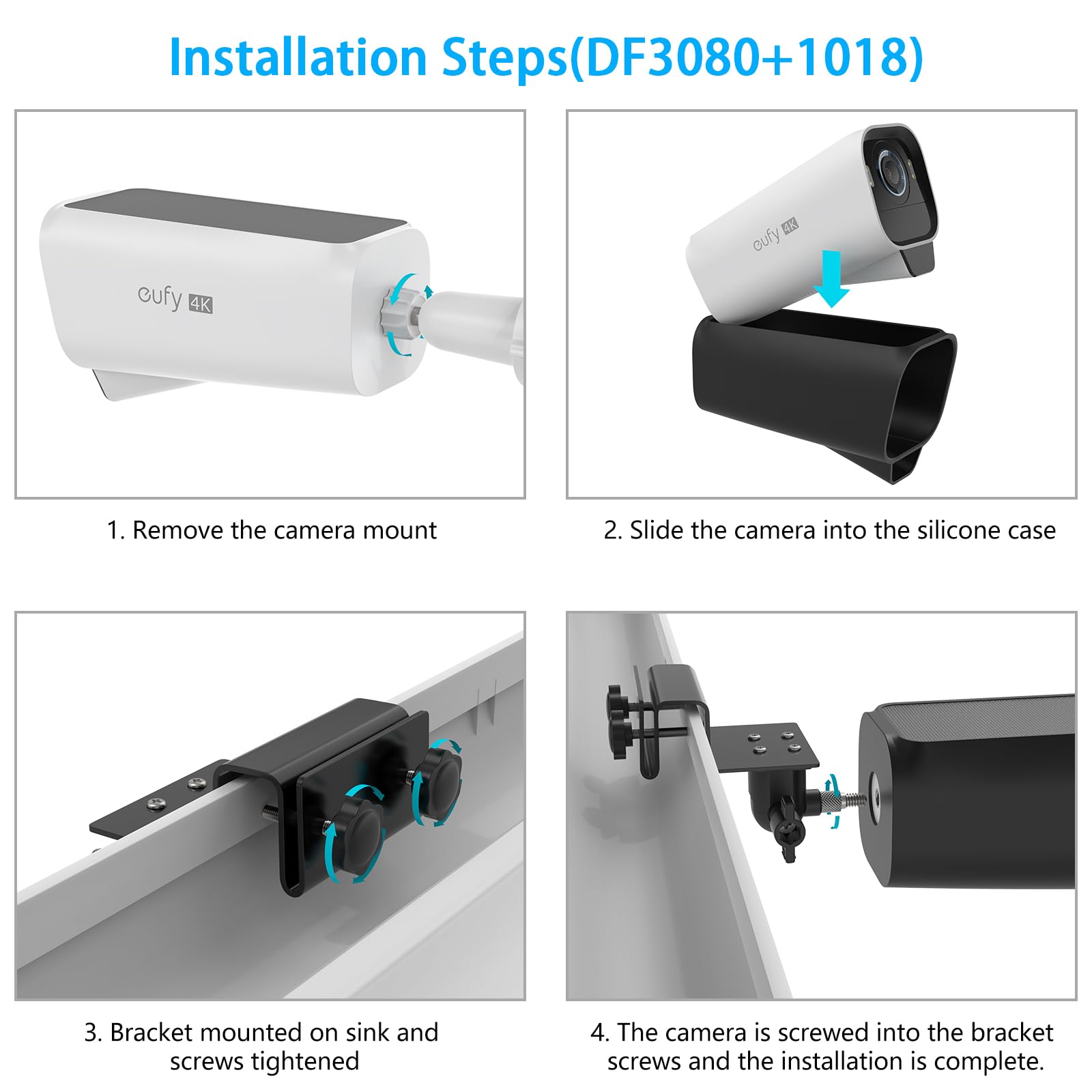 Installation Steps(DF3080+1018)

eufy 4K

1. Remove the camera mount

eufy 4K

2. Slide the camera into the silicone case

3. Bracket mounted on sink and screws tightened

4. The camera is screwed into the bracket screws and the installation is complete.