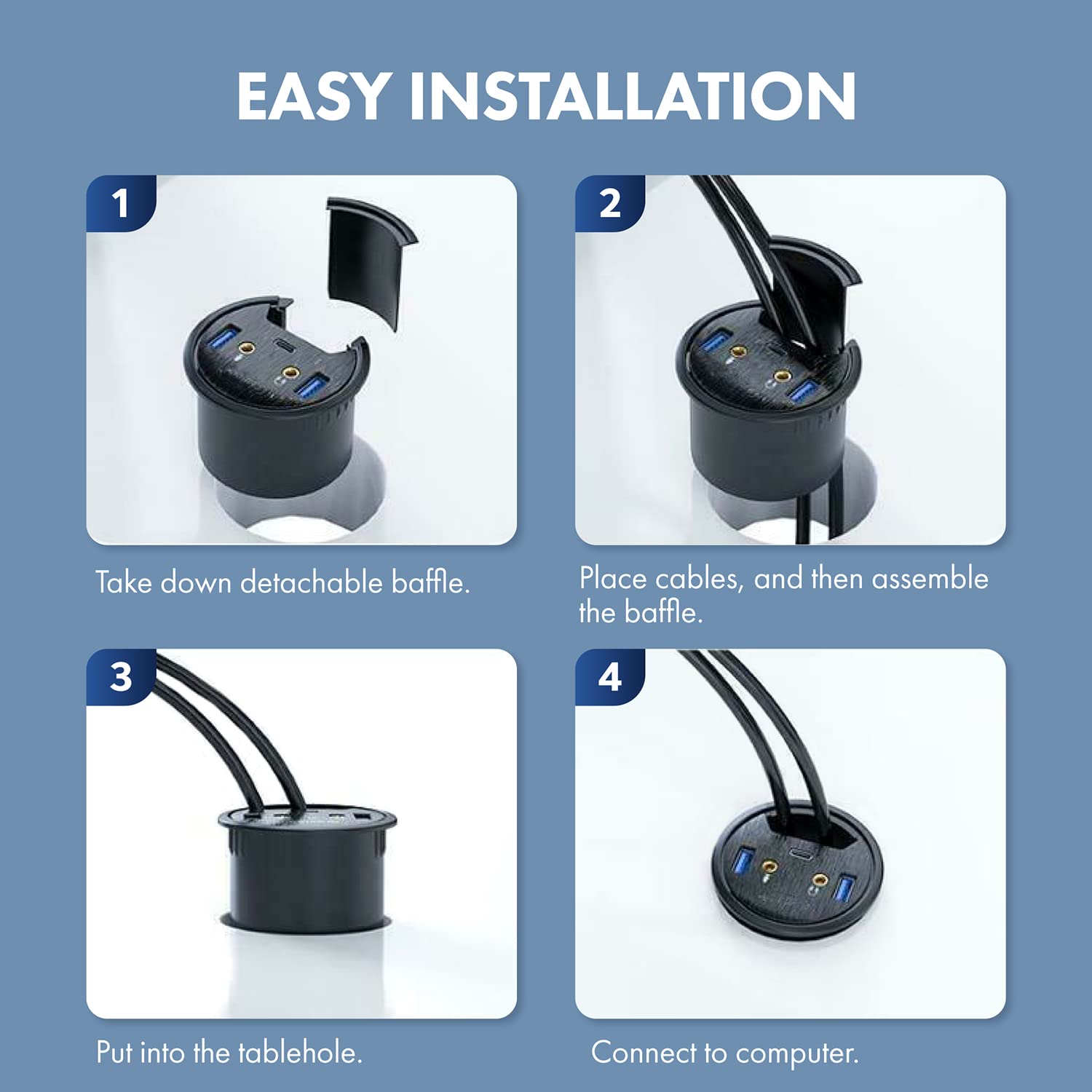 EASY INSTALLATION

1

Take down detachable baffle.

2

Place cables, and then assemble the baffle.

3

Put into the tablehole.

4

Connect to computer.