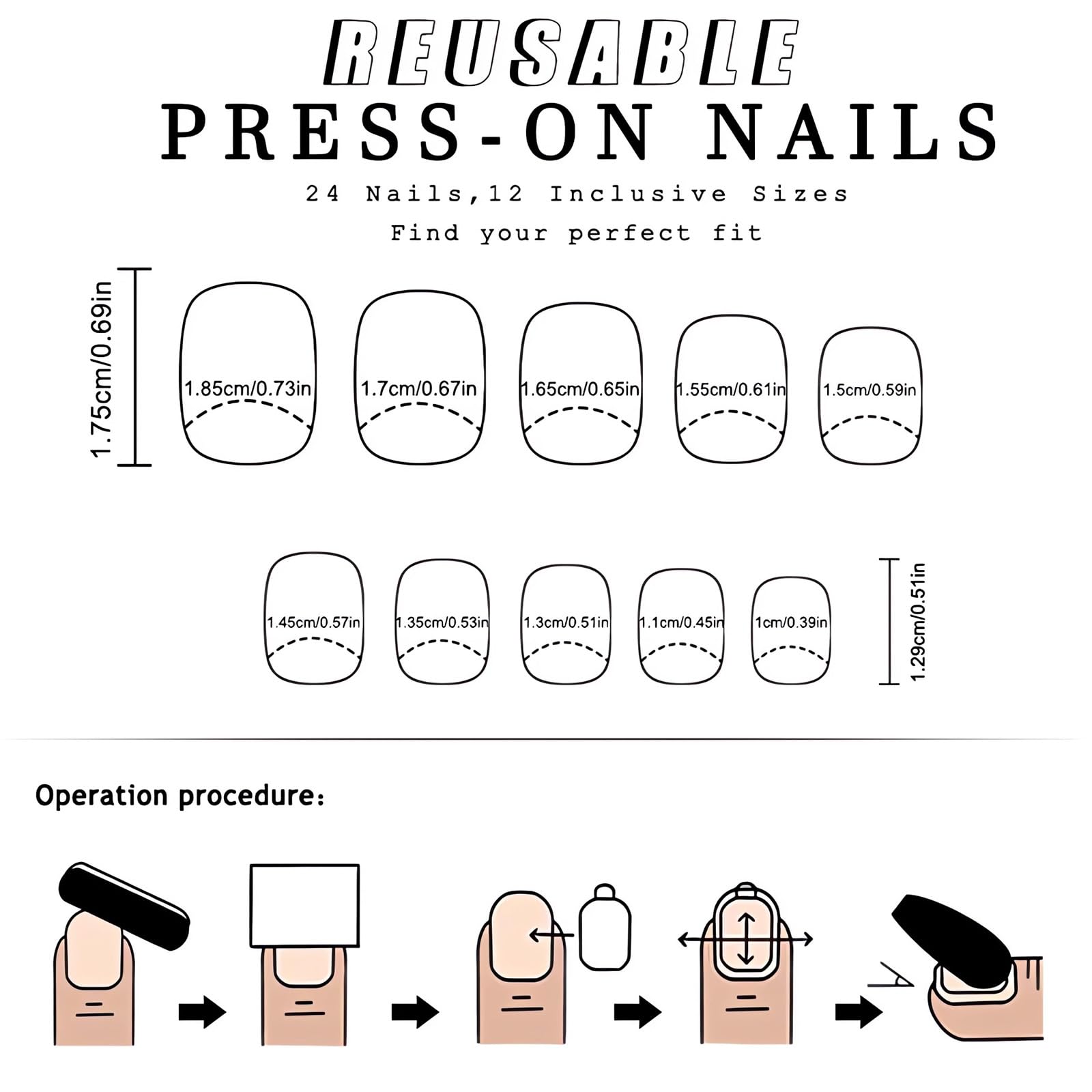 REUSABLE
PRESS-ON NAILS

24 Nails,12 Inclusive Sizes

Find your perfect fit

1.75cm/0.69in

1.85cm/0.73in

1.7cm/0.67in

1.65cm/0.65in

1.55cm/0.61in

1.5cm/0.59in

1.45cm/0.57in

1.35cm/0.53in

1.3cm/0.51in

1.1cm/0.45in

1cm/0.39in

1.29cm/0.51in

Operation procedure: