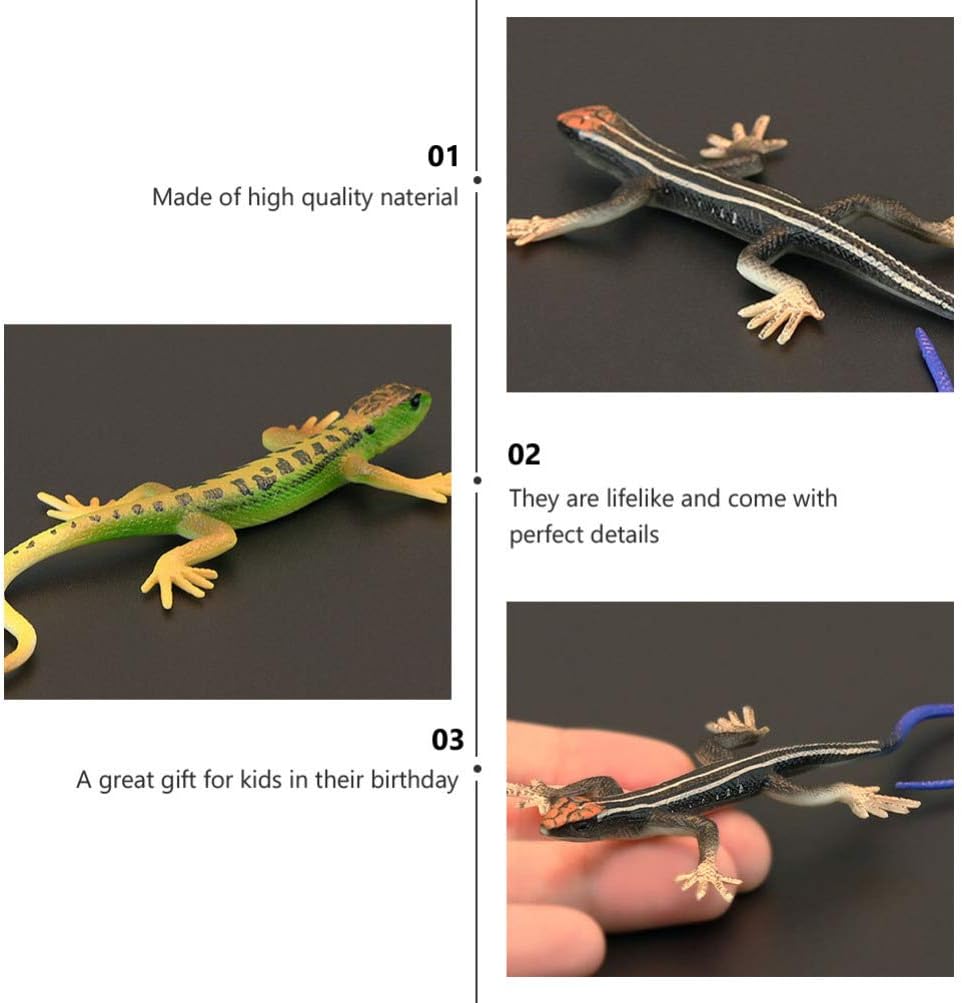 01

Made of high quality naterial

02

They are lifelike and come with perfect details

03

A great gift for kids in their birthday