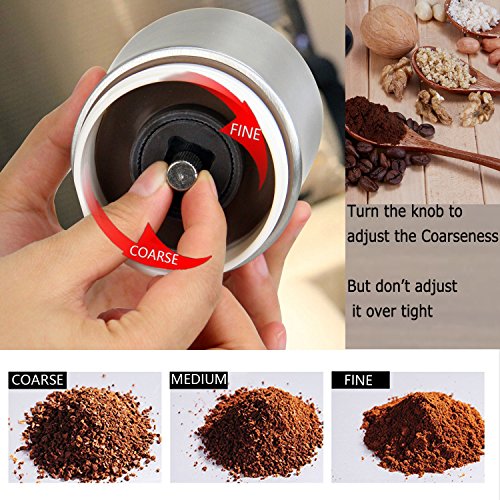 FINE

COARSE

Turn the knob to adjust the Coarseness

But don't adjust it over tight

COARSE

MEDIUM

FINE