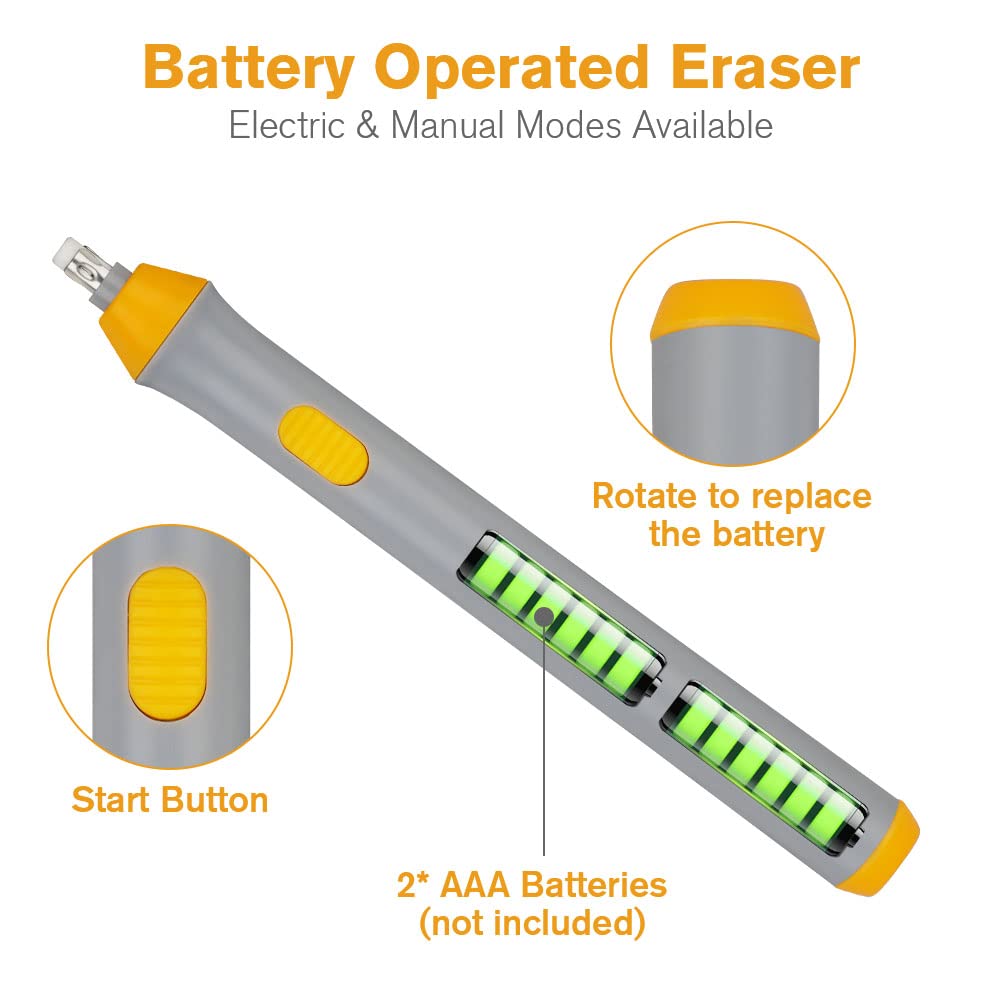 Battery Operated Eraser
Electric & Manual Modes Available

Rotate to replace the battery

Start Button

2* AAA Batteries (not included)